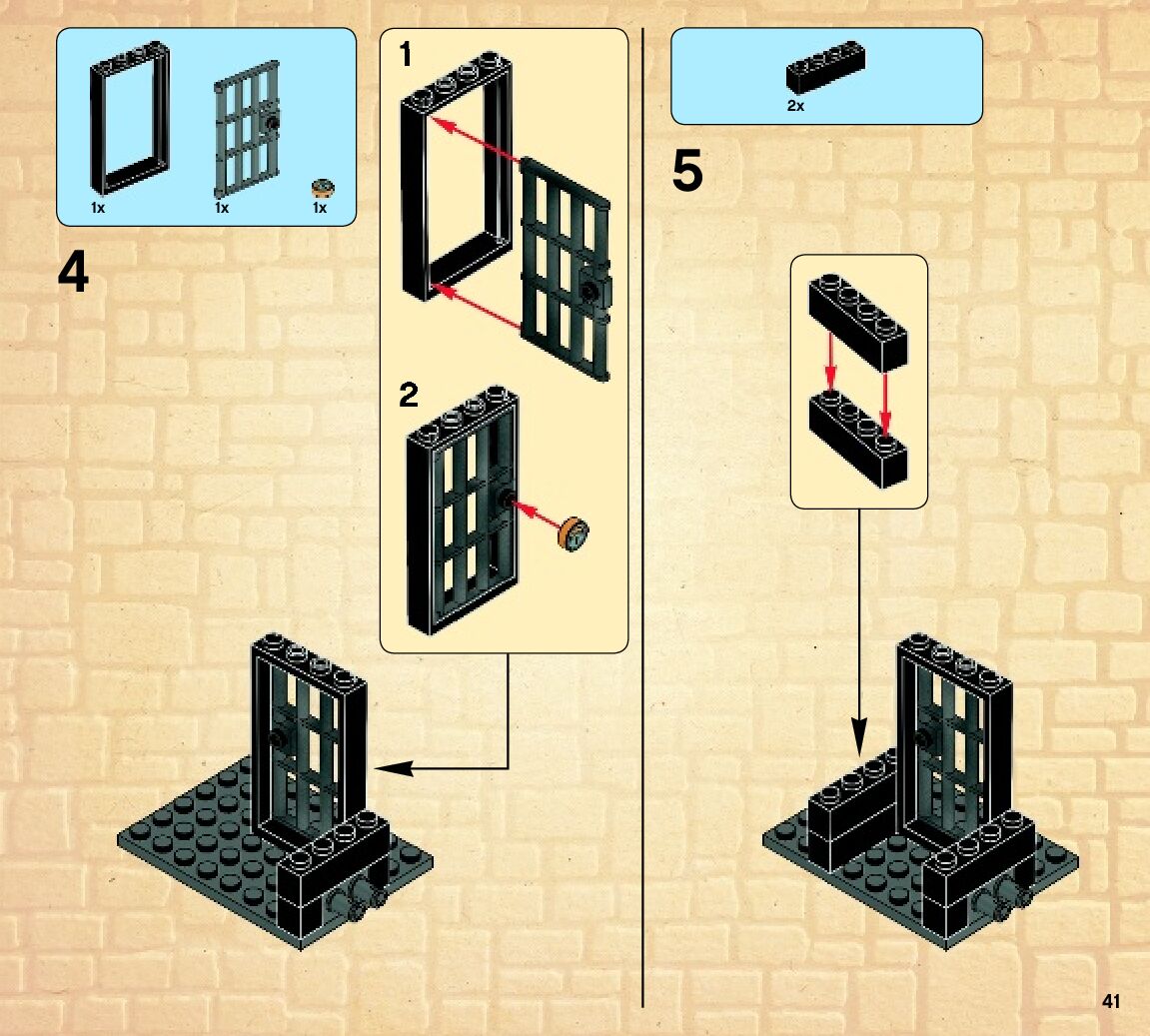 1x
1x
1x

4

1

2

2x

5

41