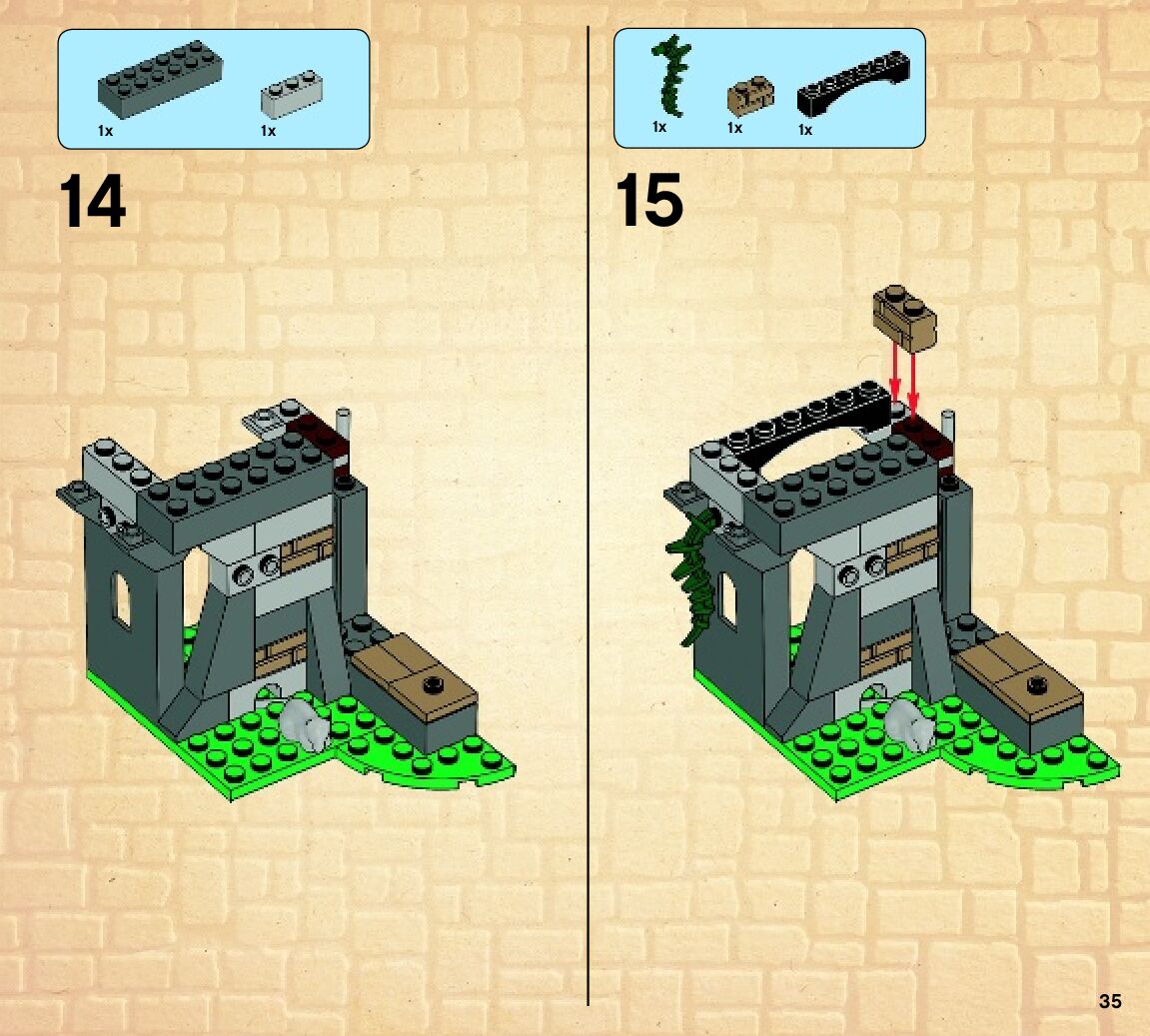 1x 1x

14

1x 1x 1x

15

35