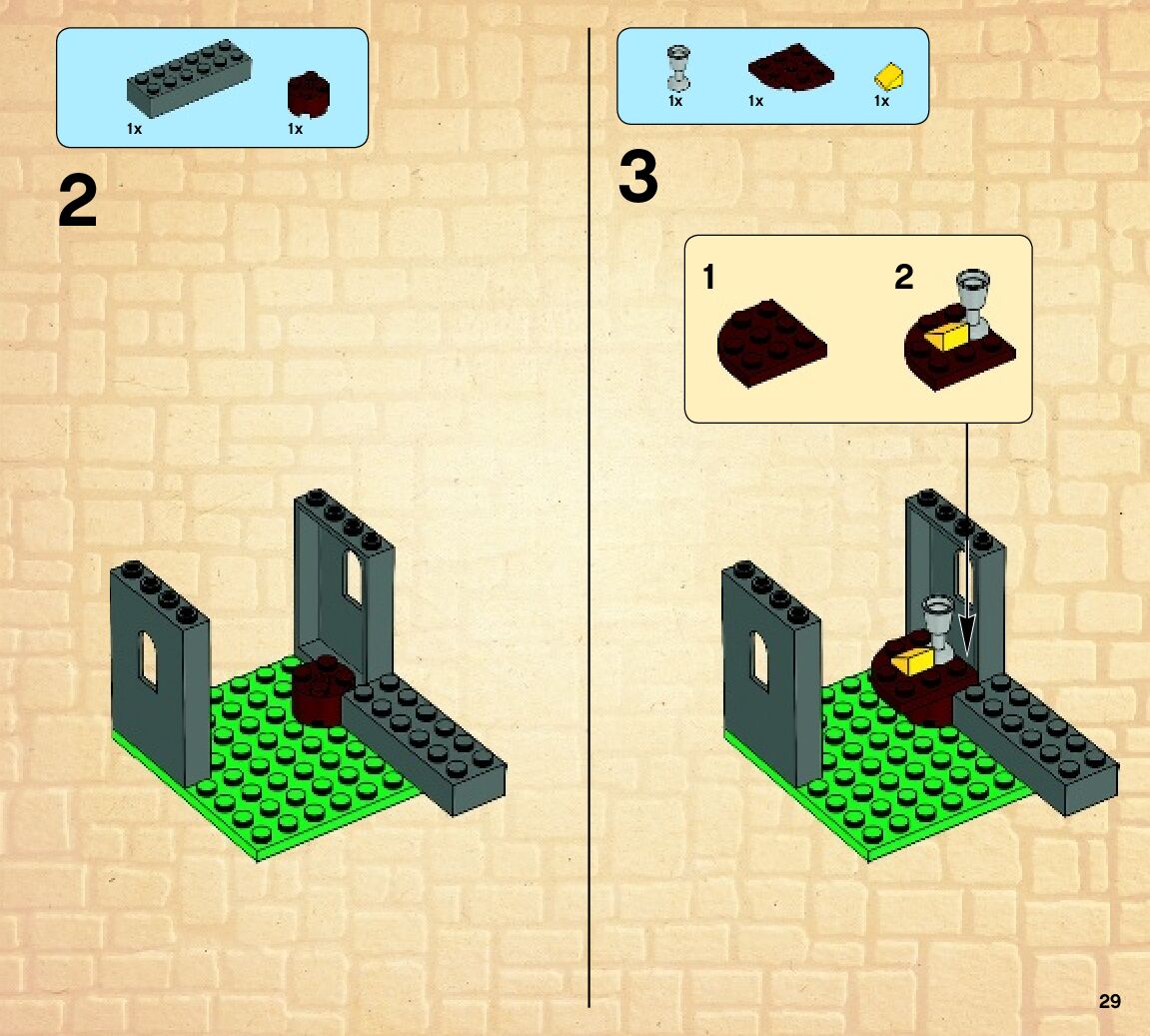 1x 1x

2

1x 1x 1x

3

1

2

29