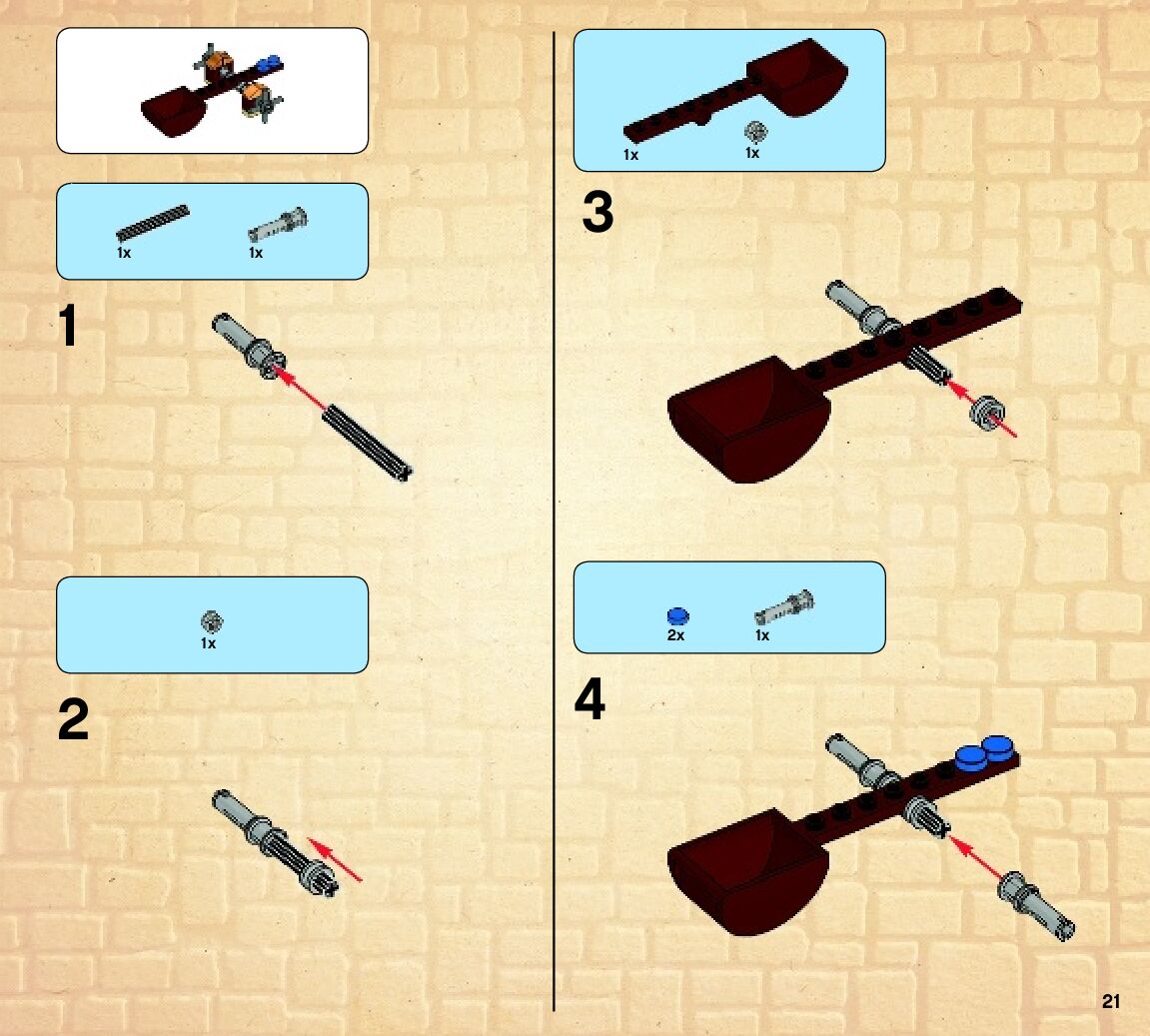 1x 1x

1

1x

2

1x 1x

3

2x 1x

4

21