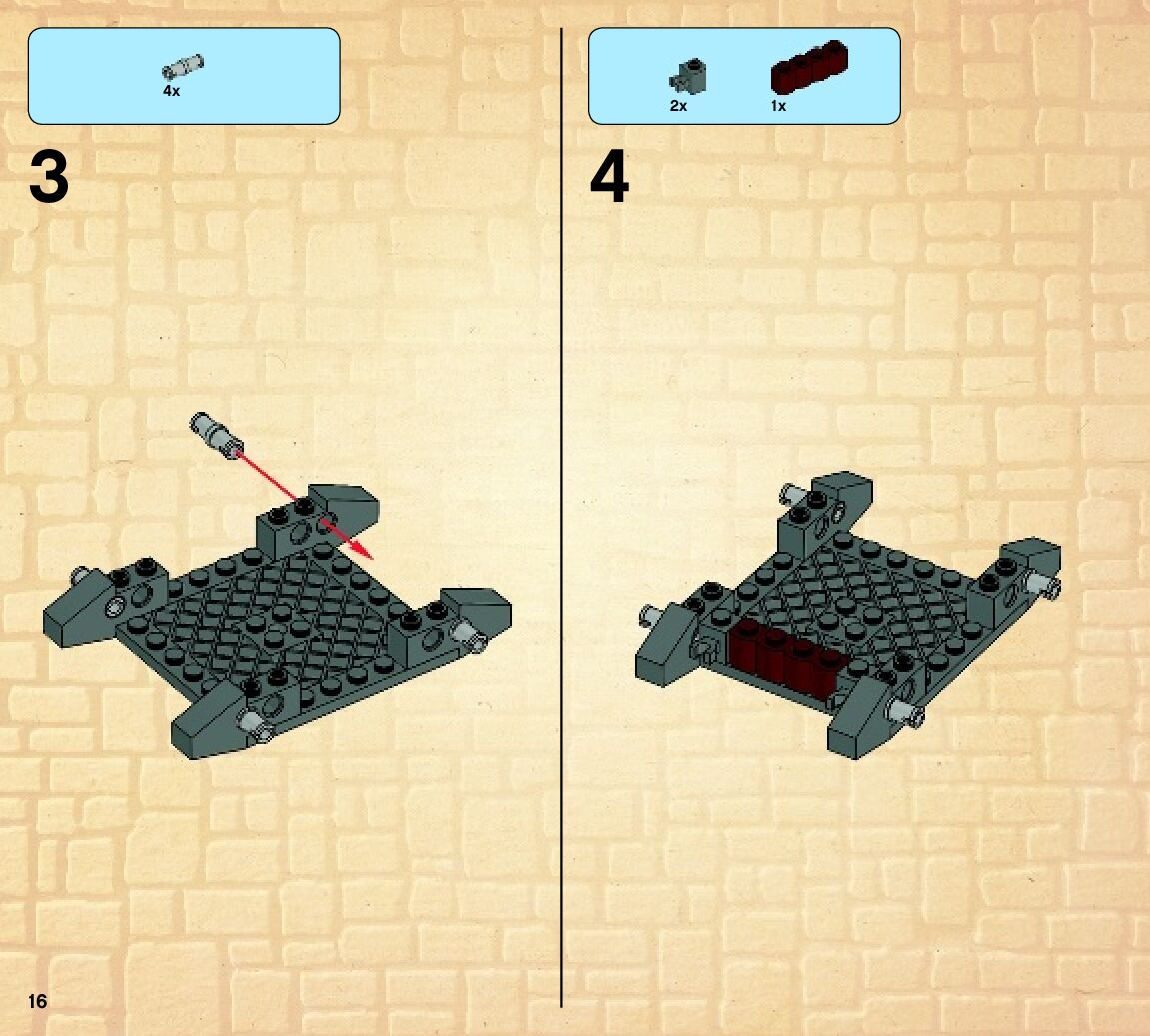 4x

3

2x 1x

4

16