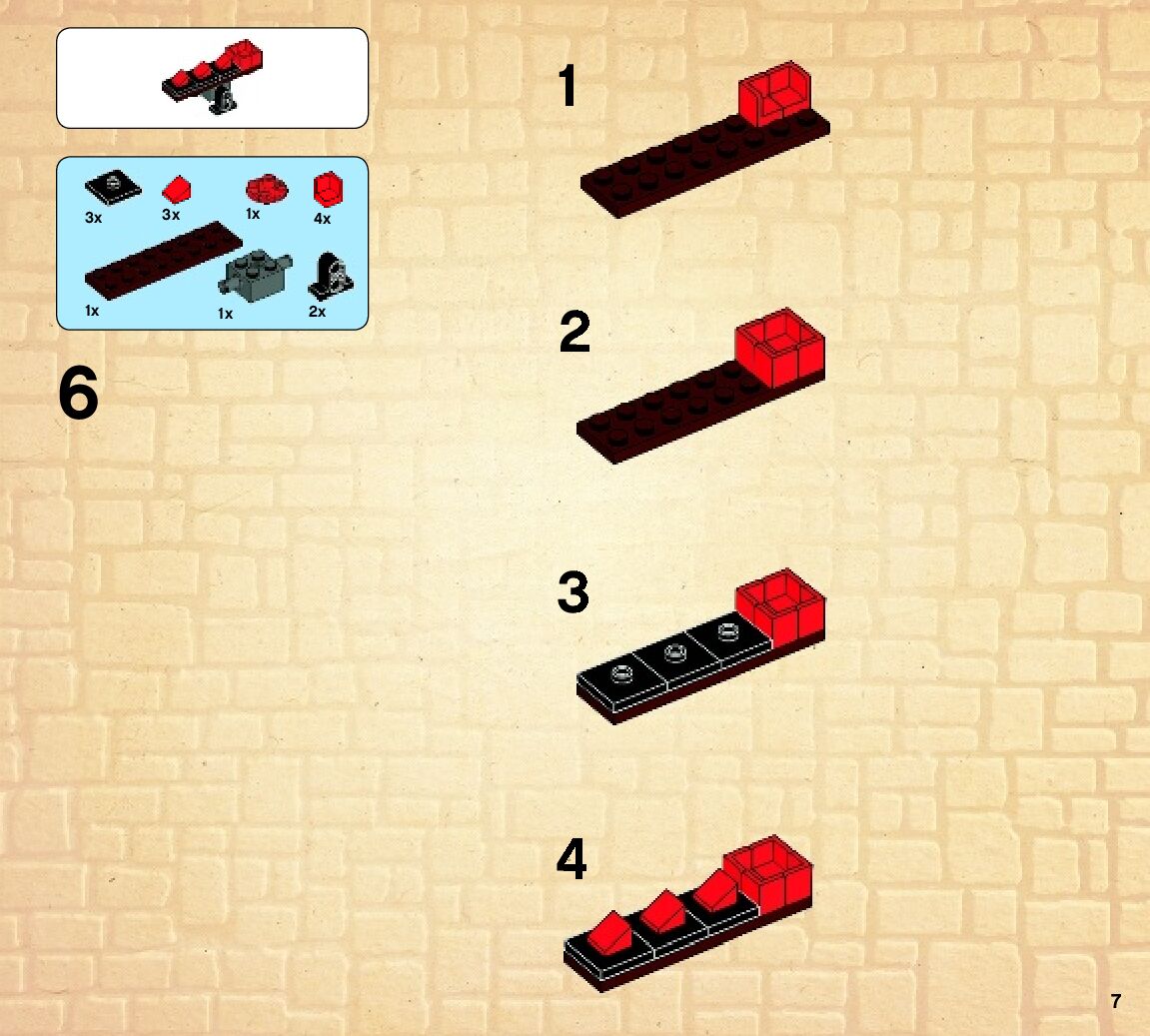 3x 3x 1x 4x

1x 1x 2x

6

1

2

3

4

7