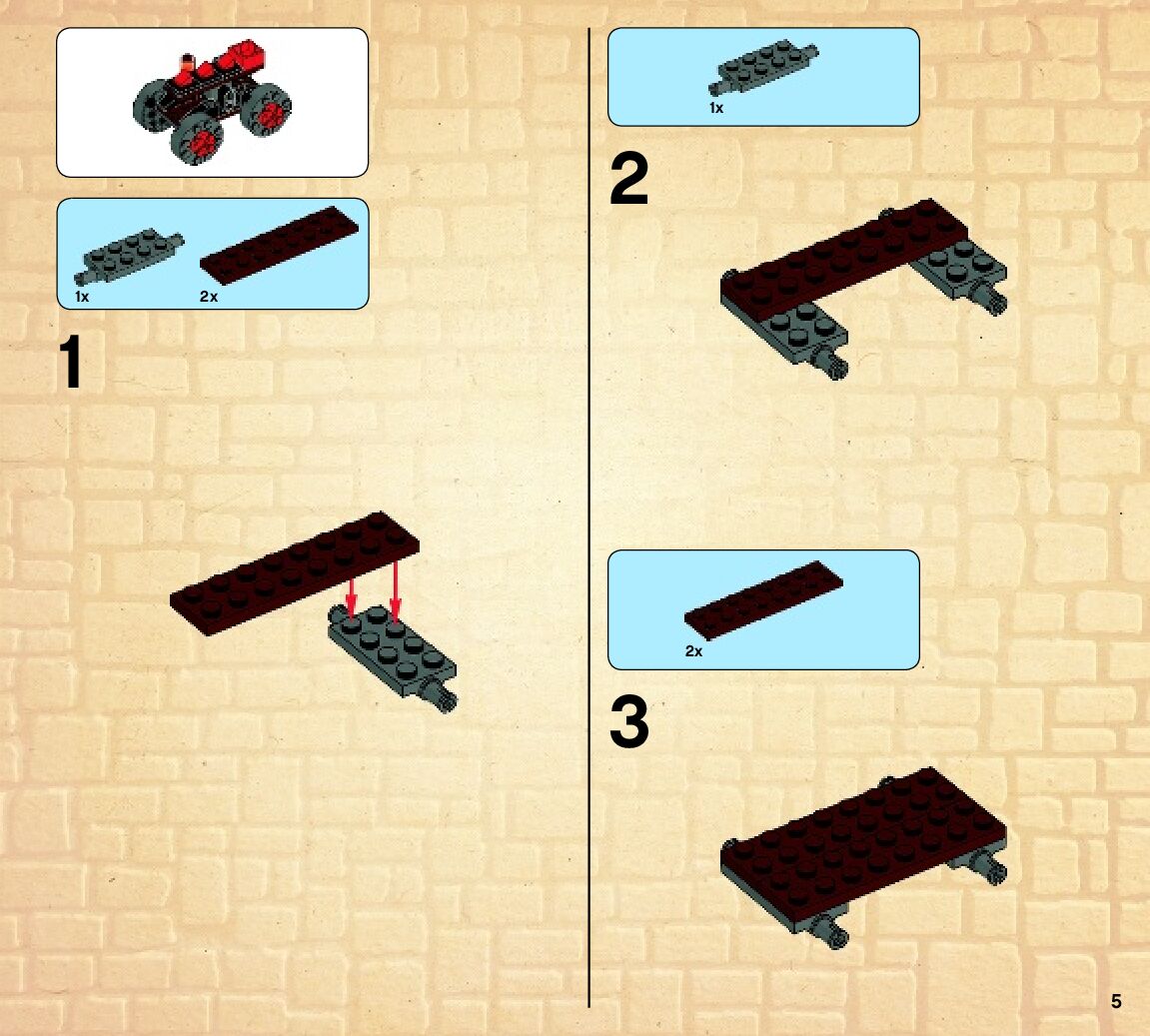 1x
2x
1

1x
2

2x
3

5