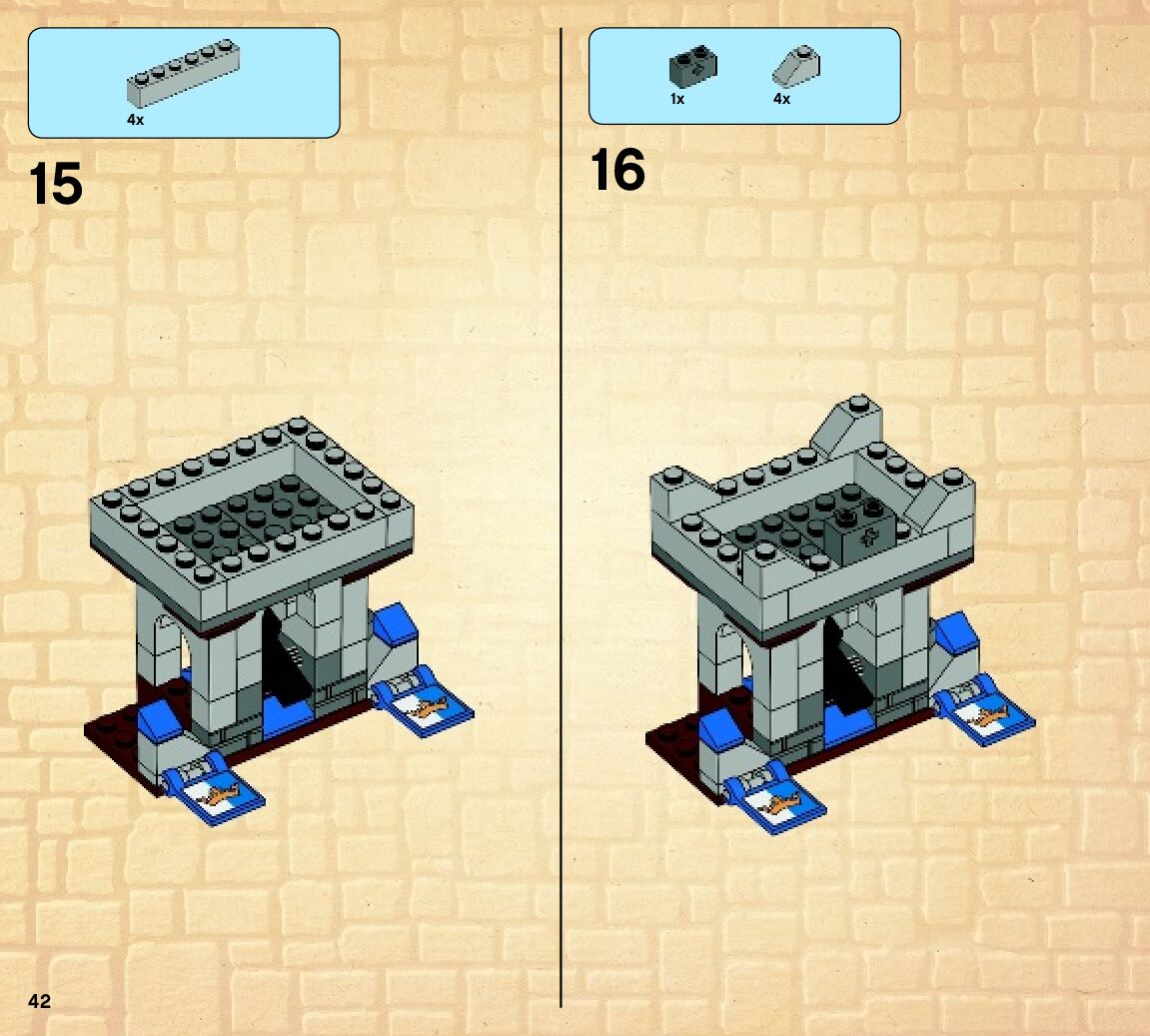 4x

15

1x 4x

16

42