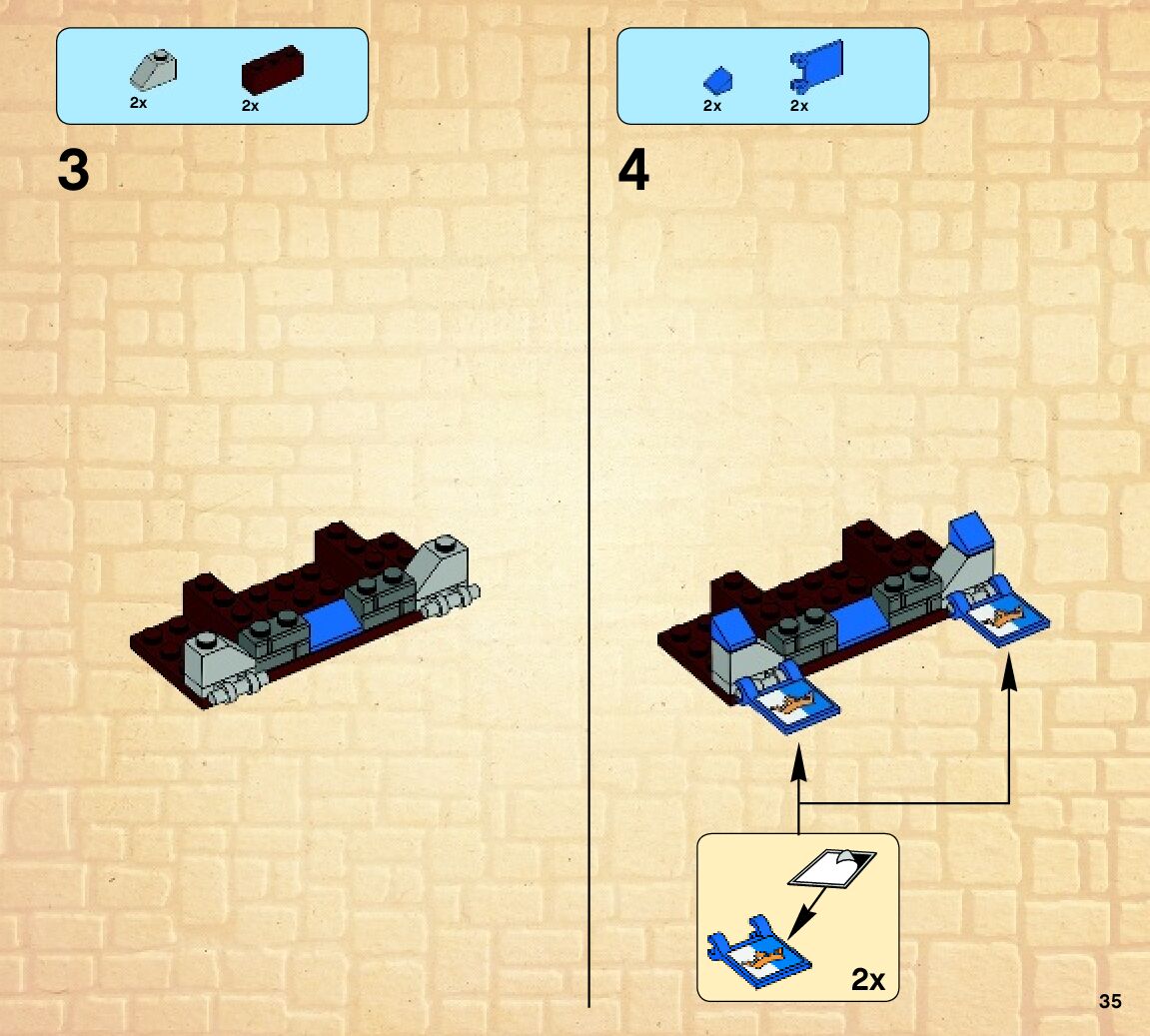 2x 2x

3

2x 2x

4

2x

35