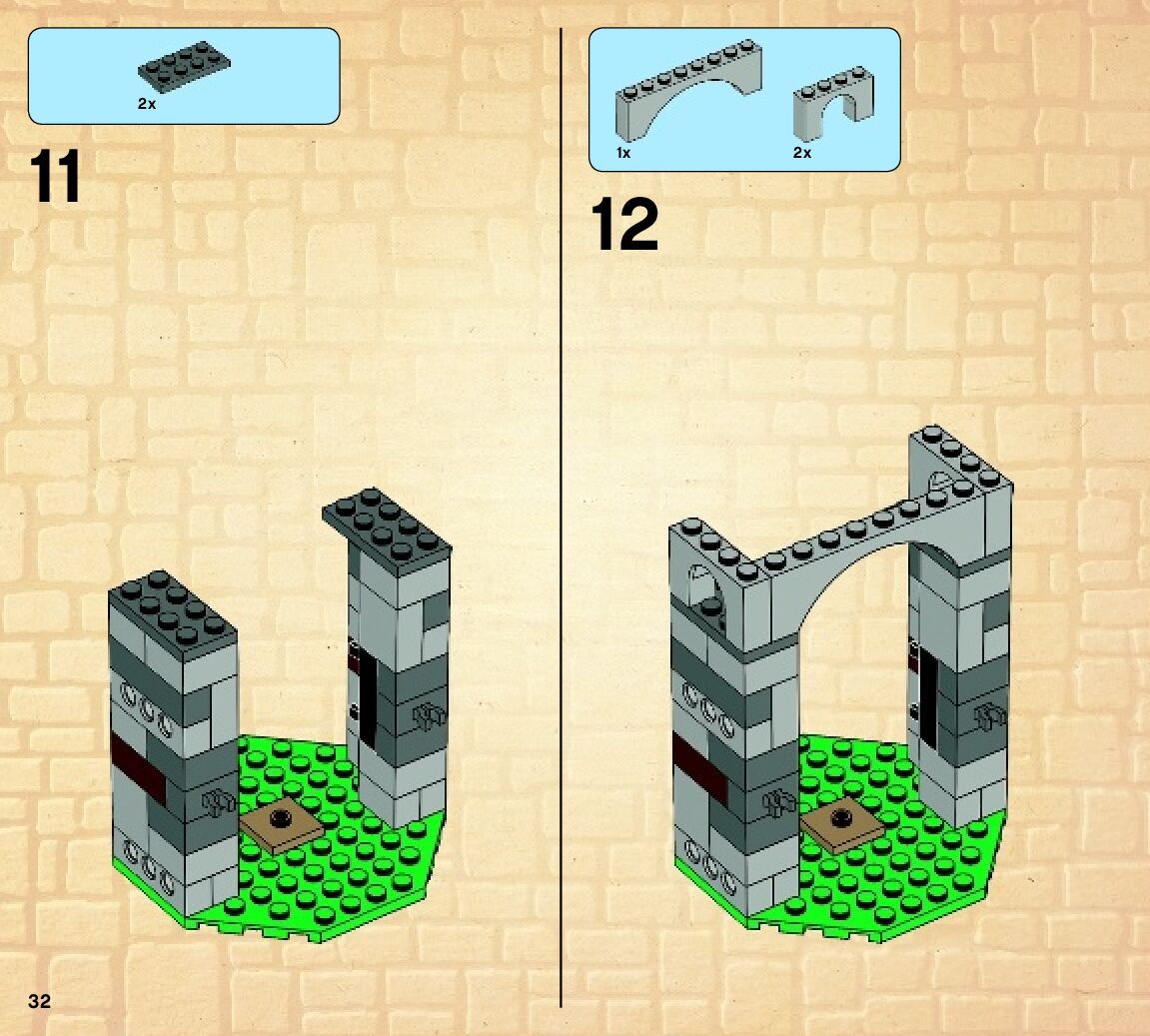 2x

11

1x

2x

12

32