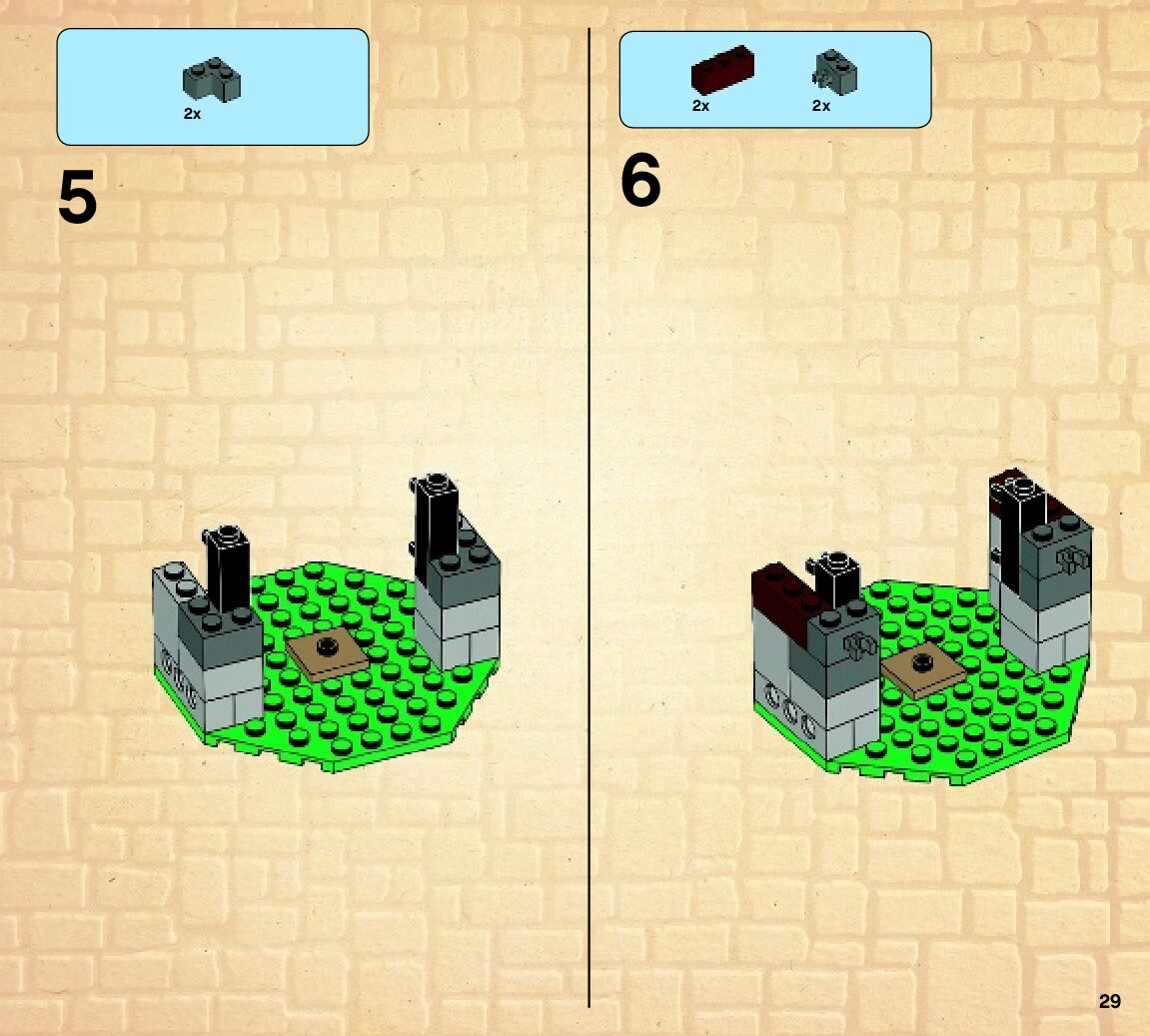 2x

5

2x 2x

6

29