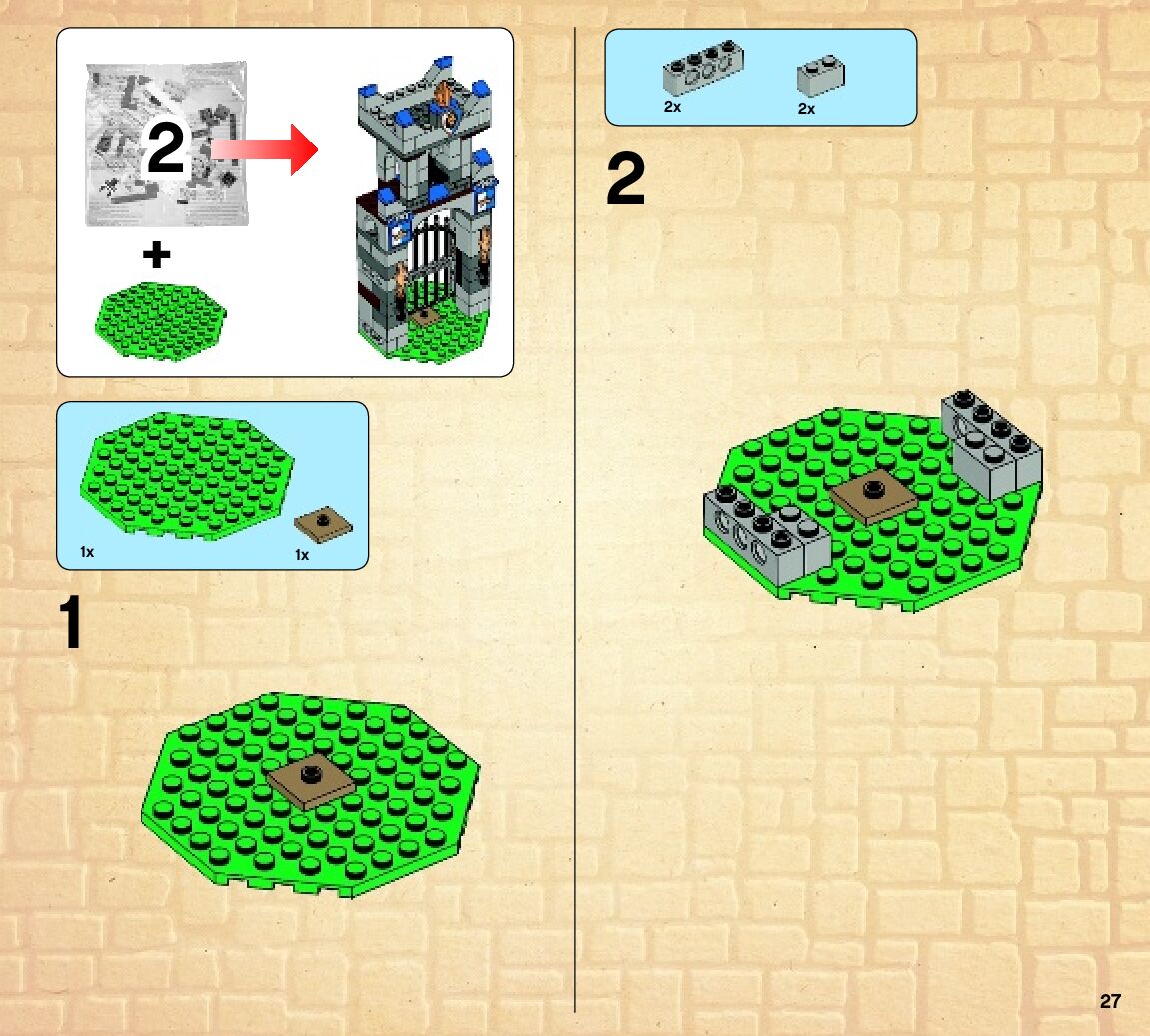 2
+
1x
1x
1
2x
2x
2
27