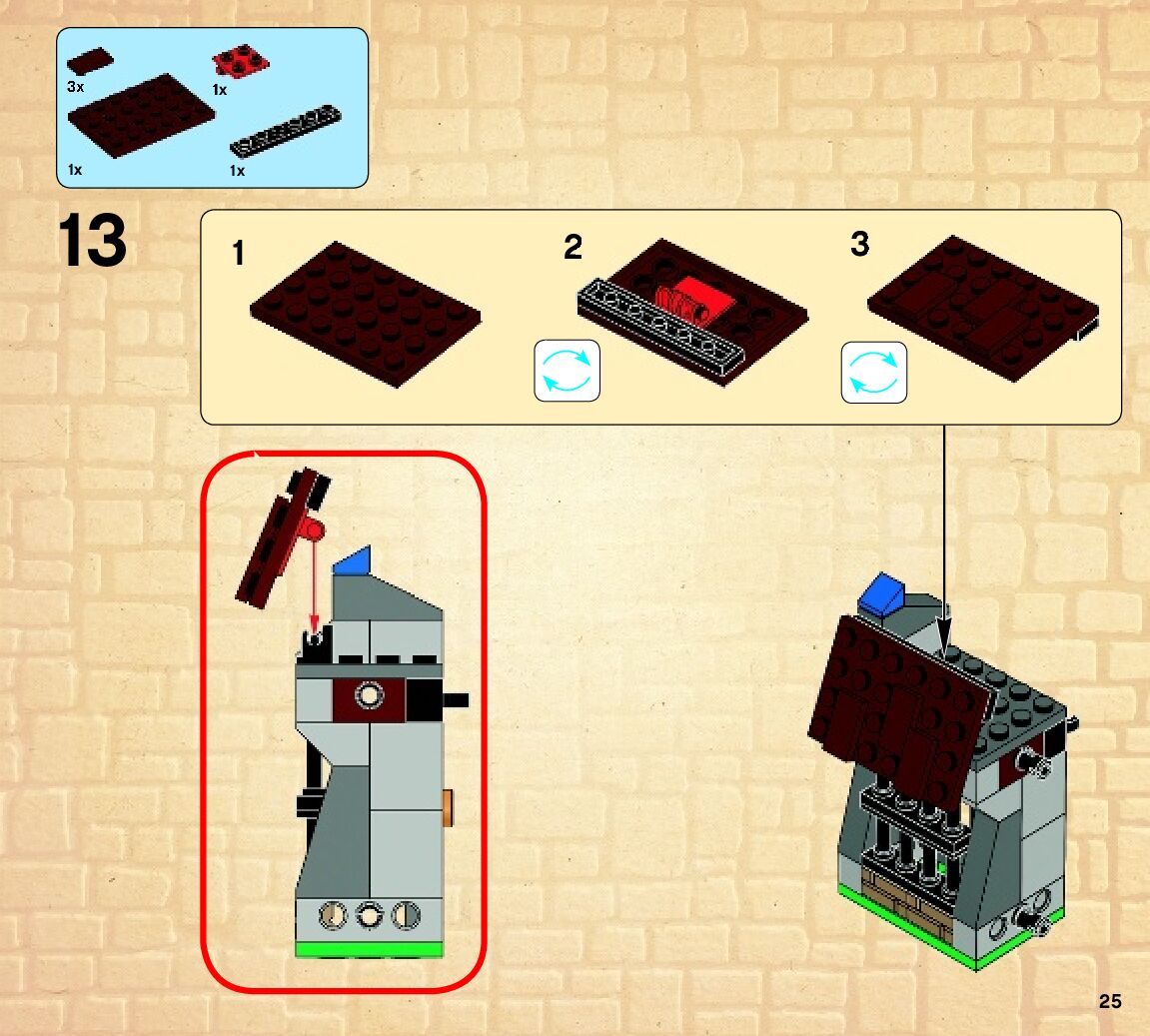 3x
1x
1x
1x

13

1
2
3

25