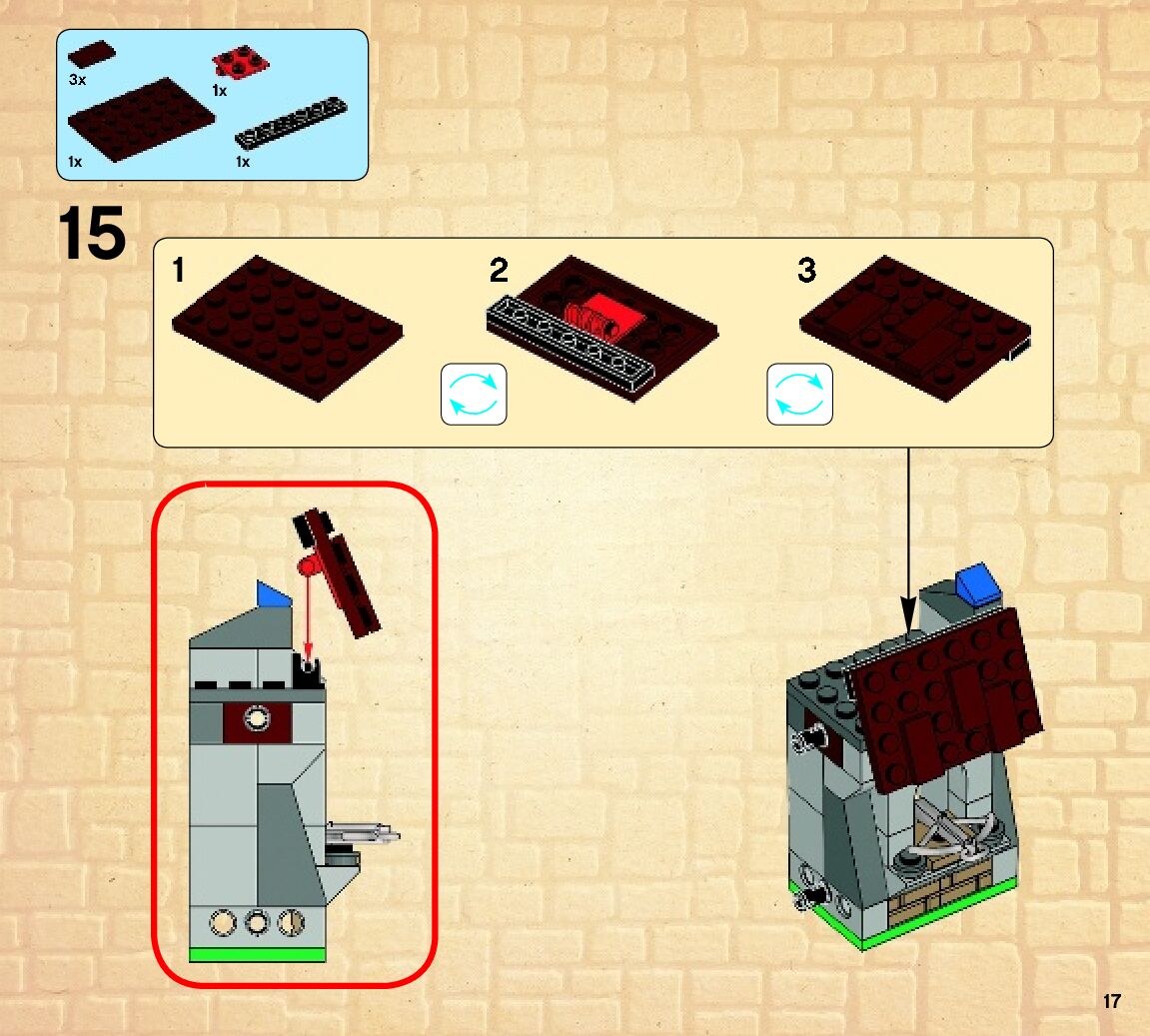 3x
1x
1x
1x

15

1
2
3

17