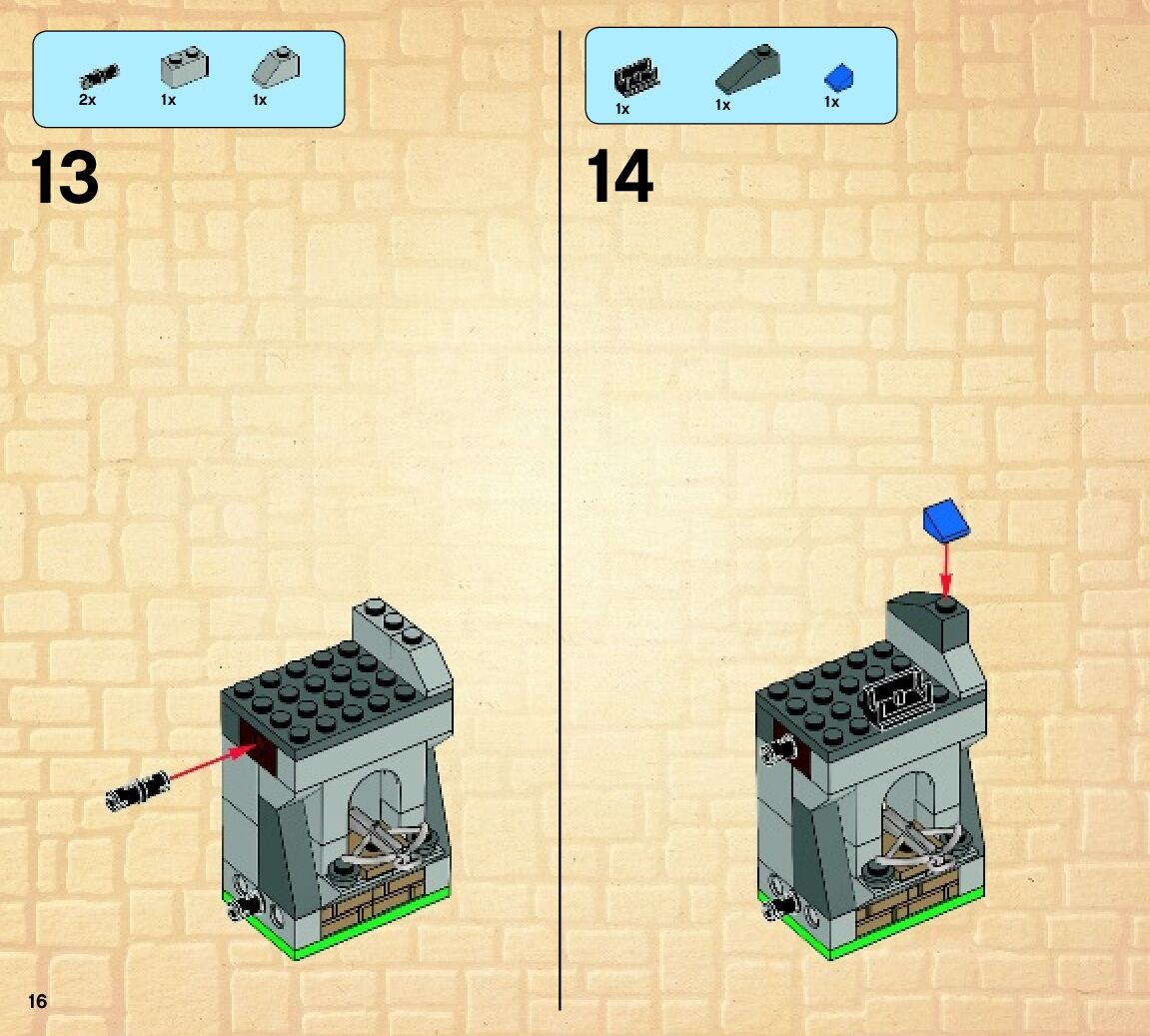 2x 1x 1x

13

1x 1x 1x

14

16