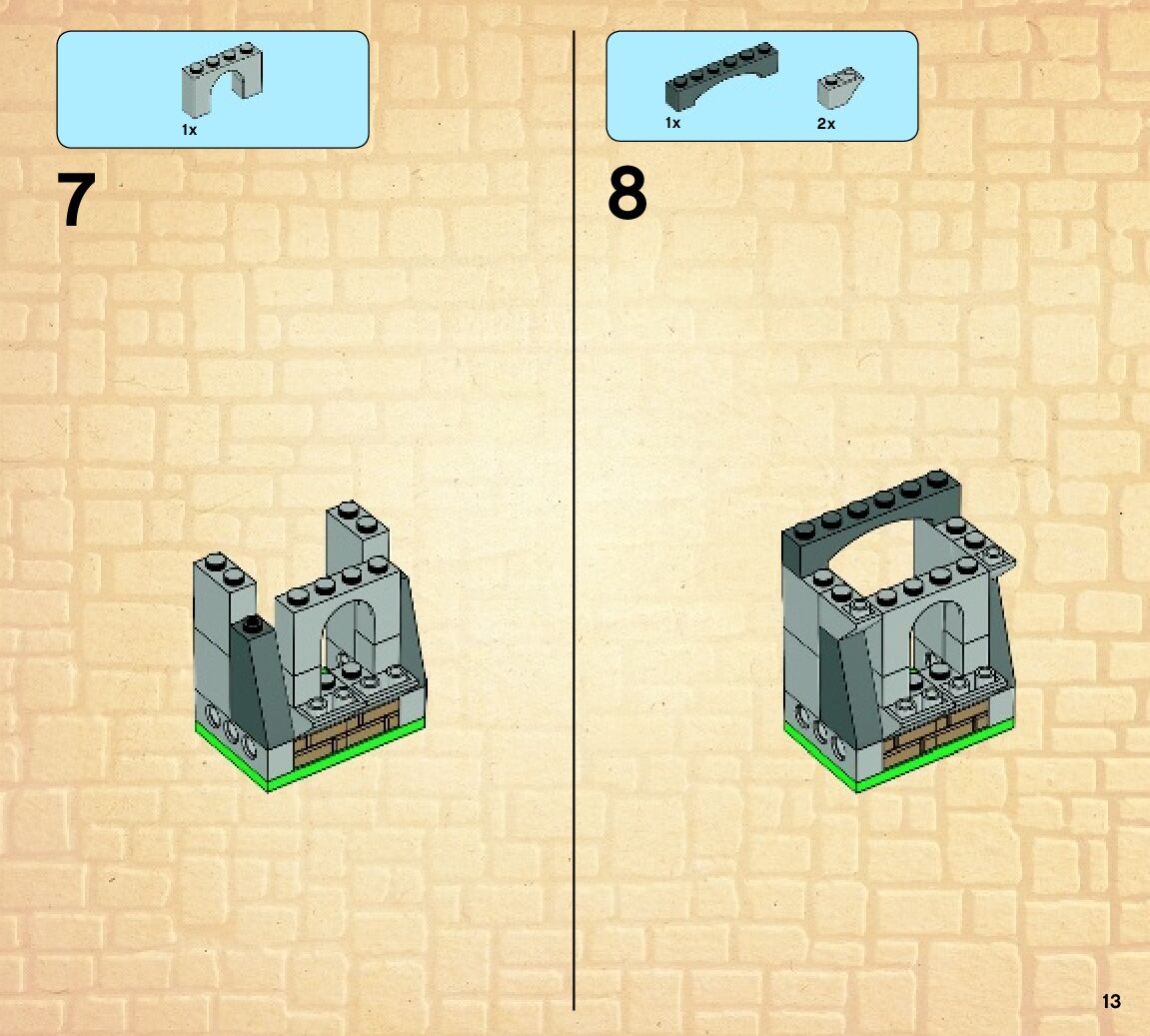 1x

7

1x

2x

8

13