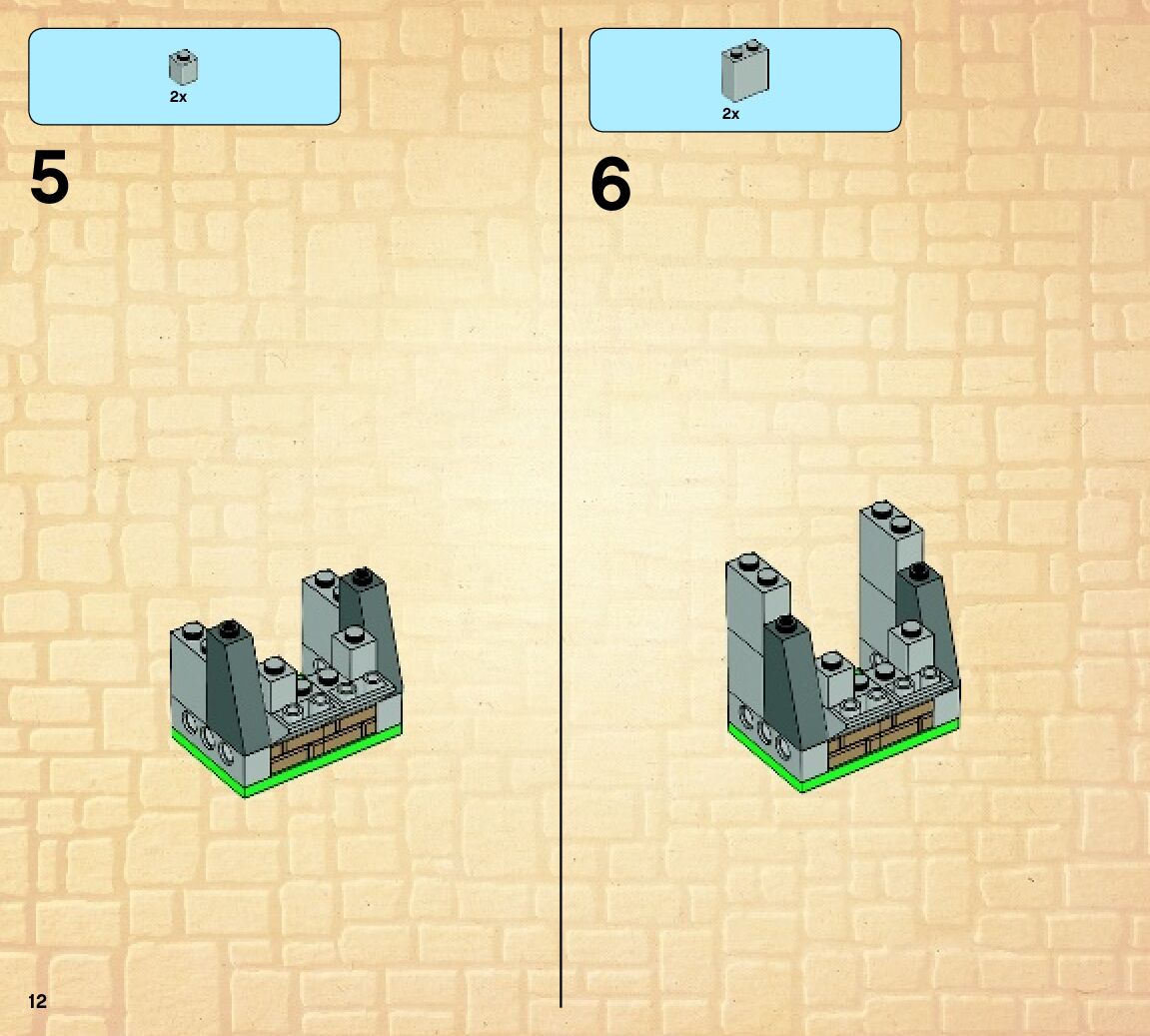 2x

5

2x

6

12