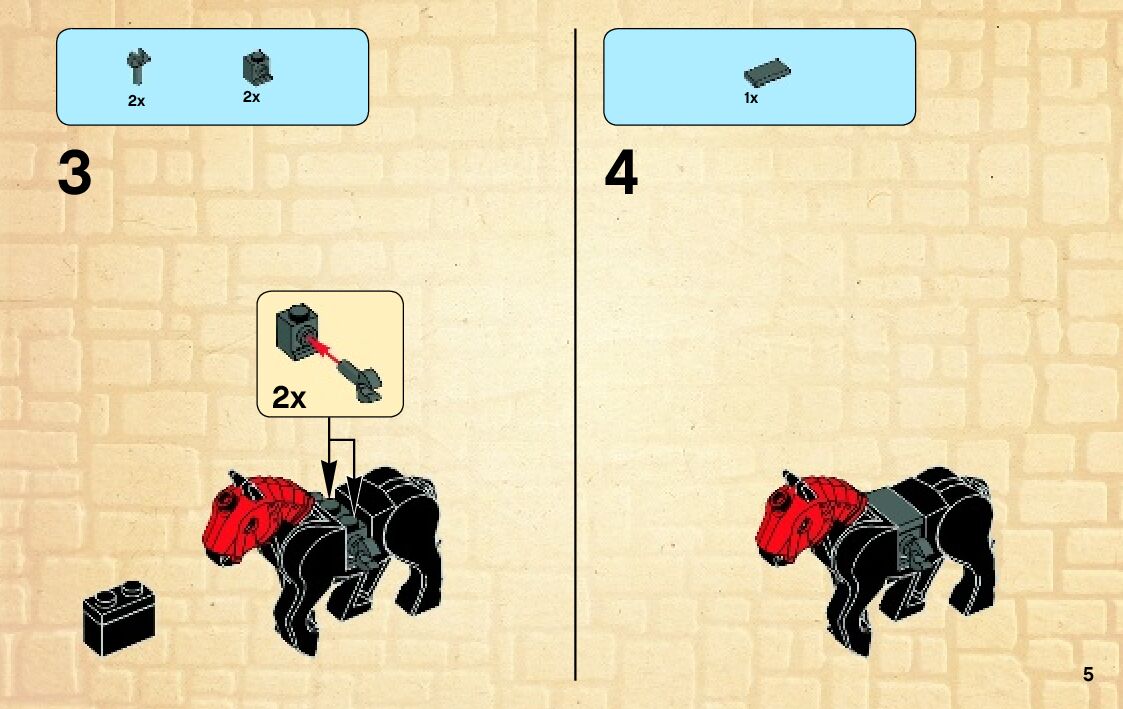 2x 2x

3

2x

1x

4

5