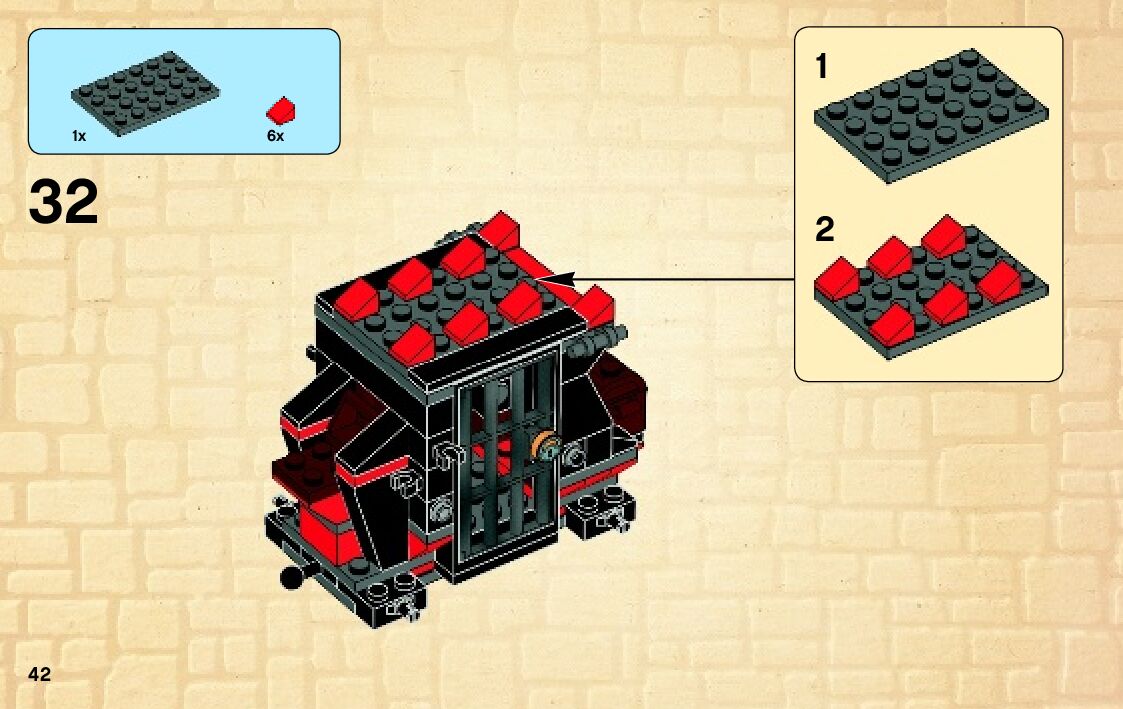 1x

6x

32

1

2

42