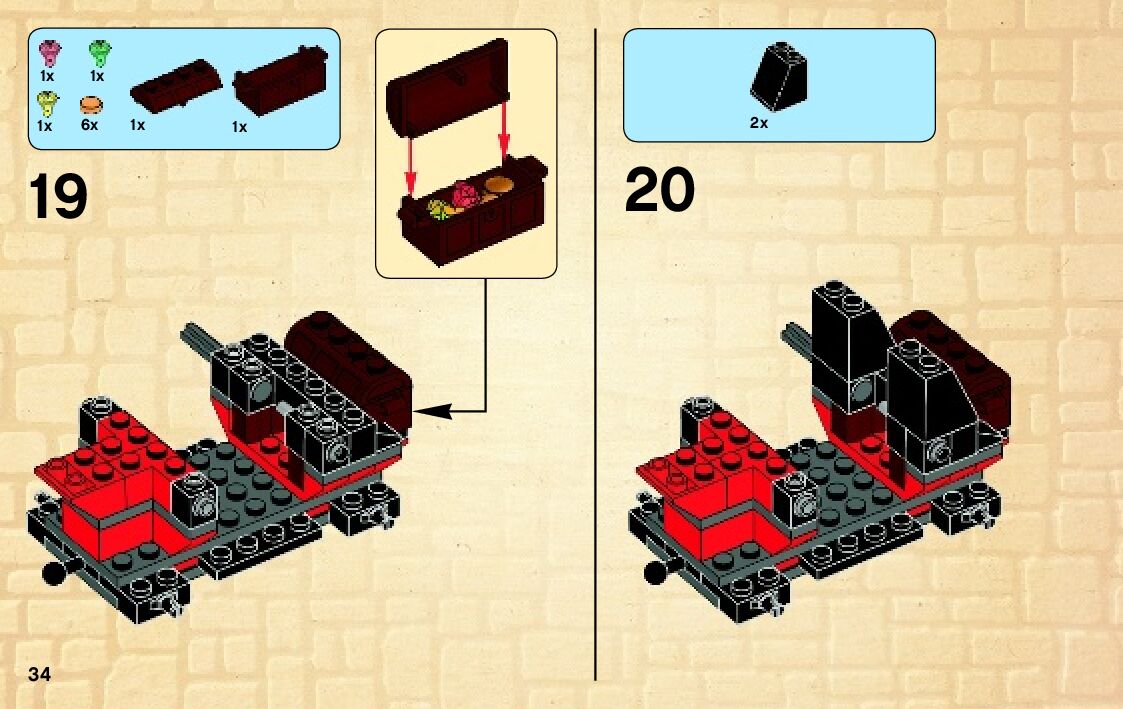 1x 1x
1x 6x 1x 1x

19

2x

20

34