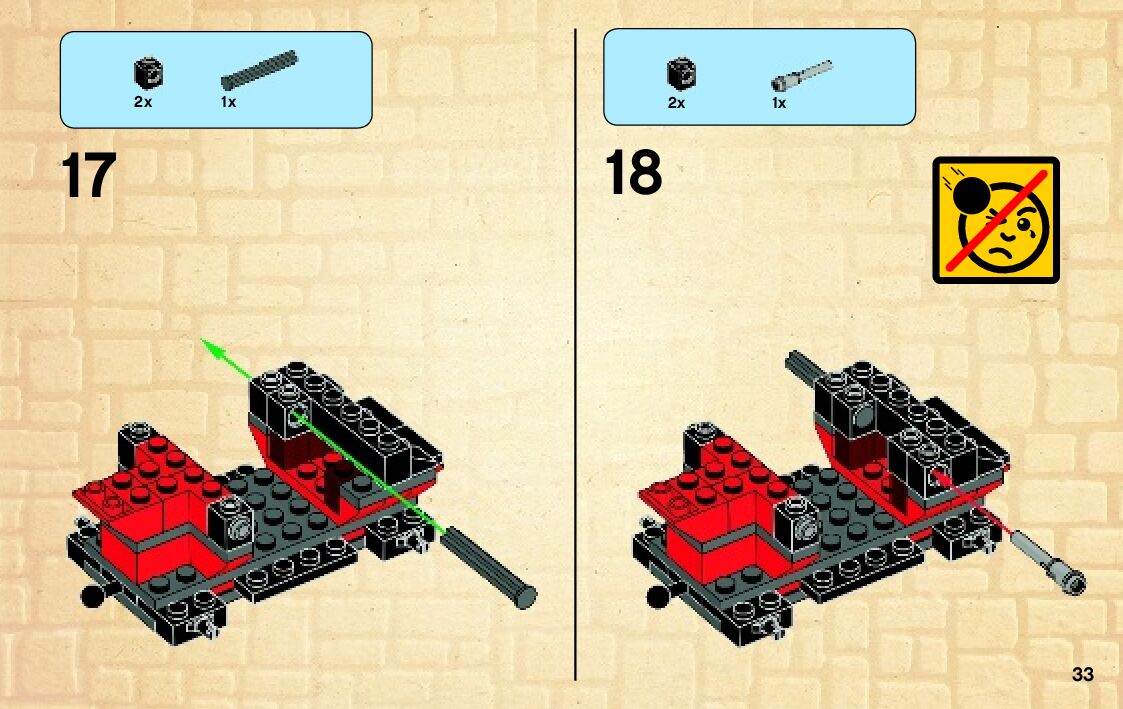 2x 1x

17

2x 1x

18

33