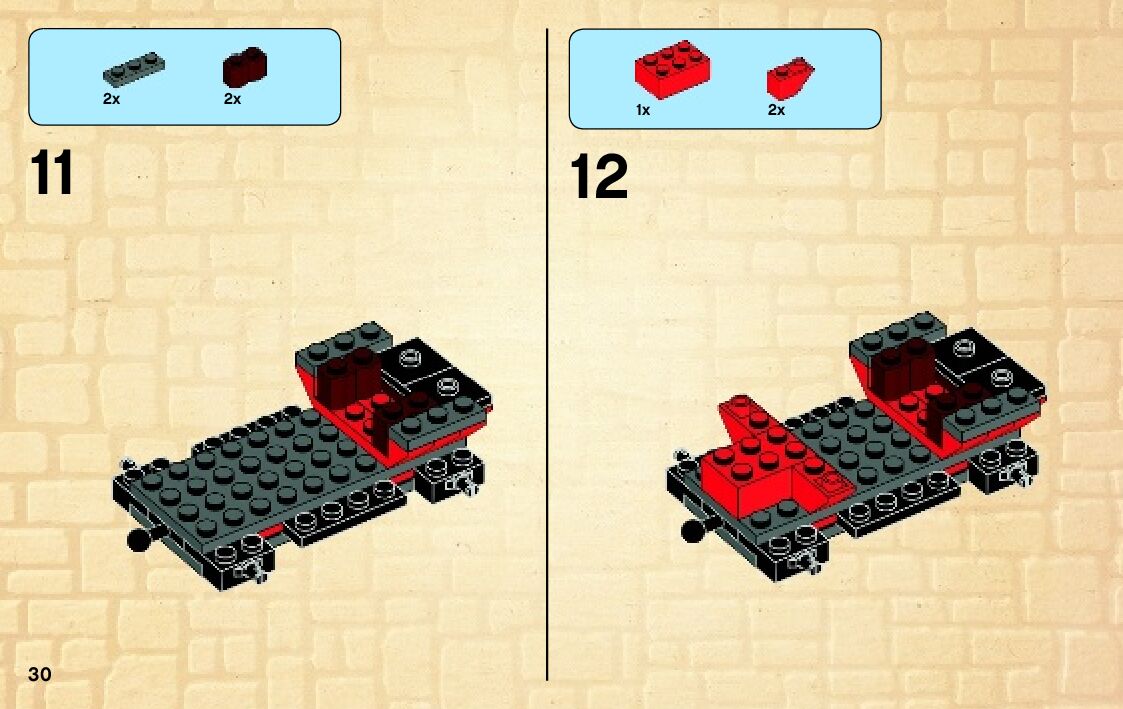 2x 2x

11

1x 2x

12

30