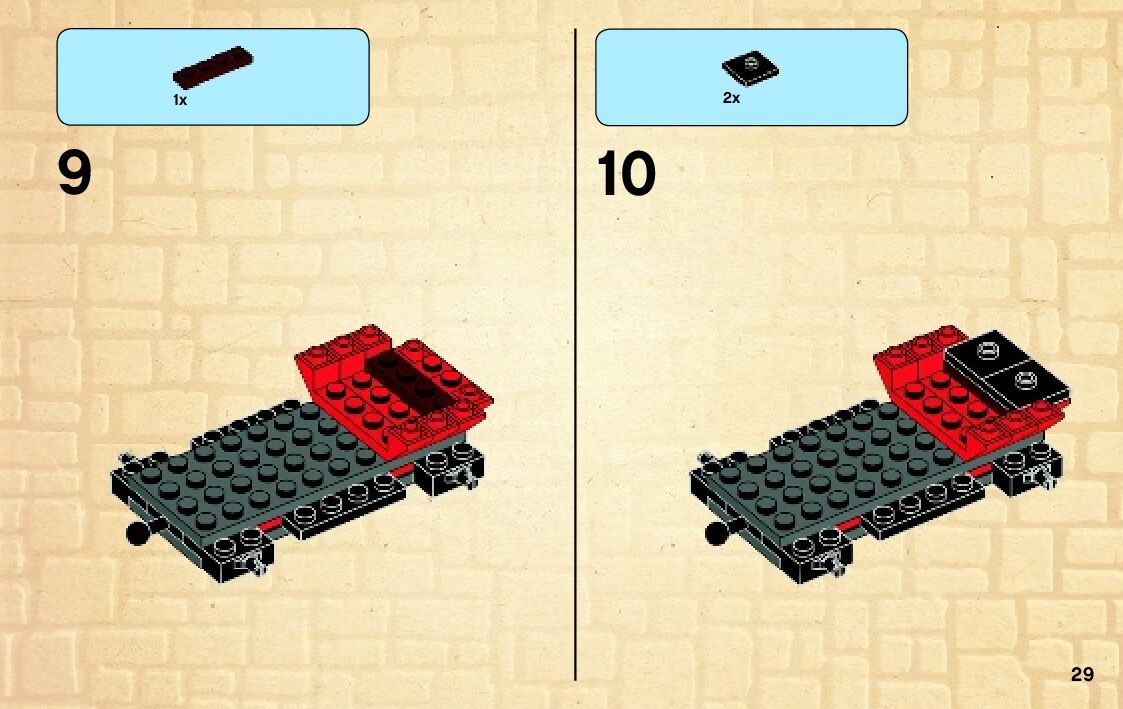 1x

9

2x

10

29