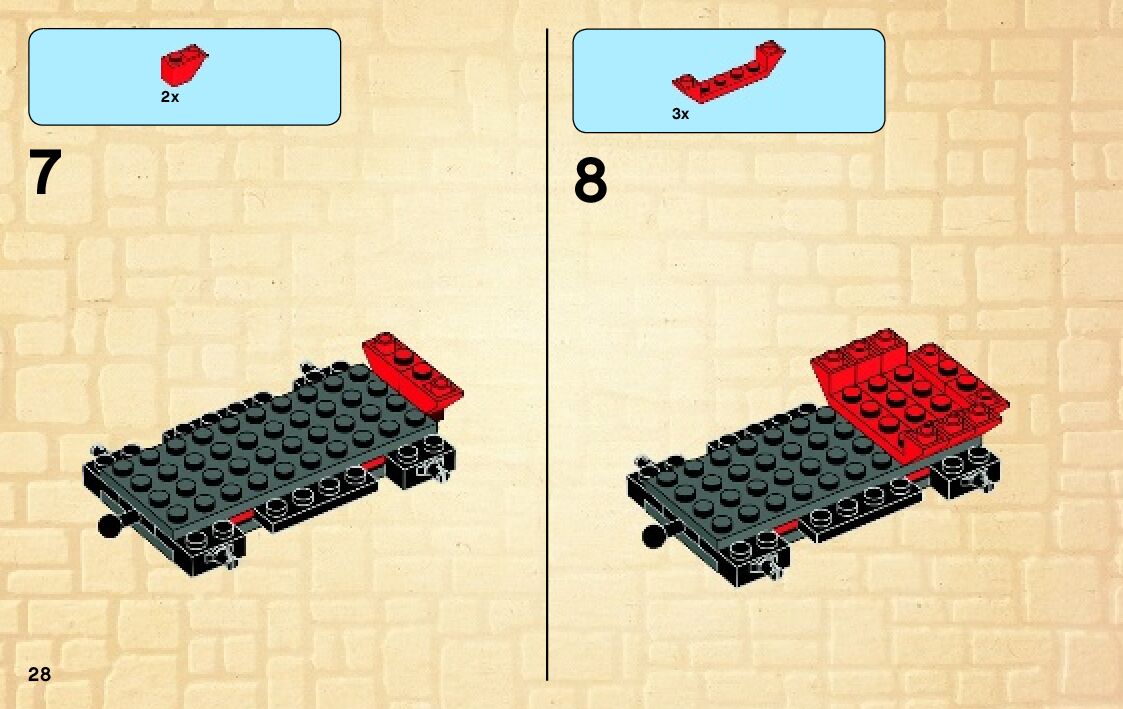 2x

7

3x

8

28