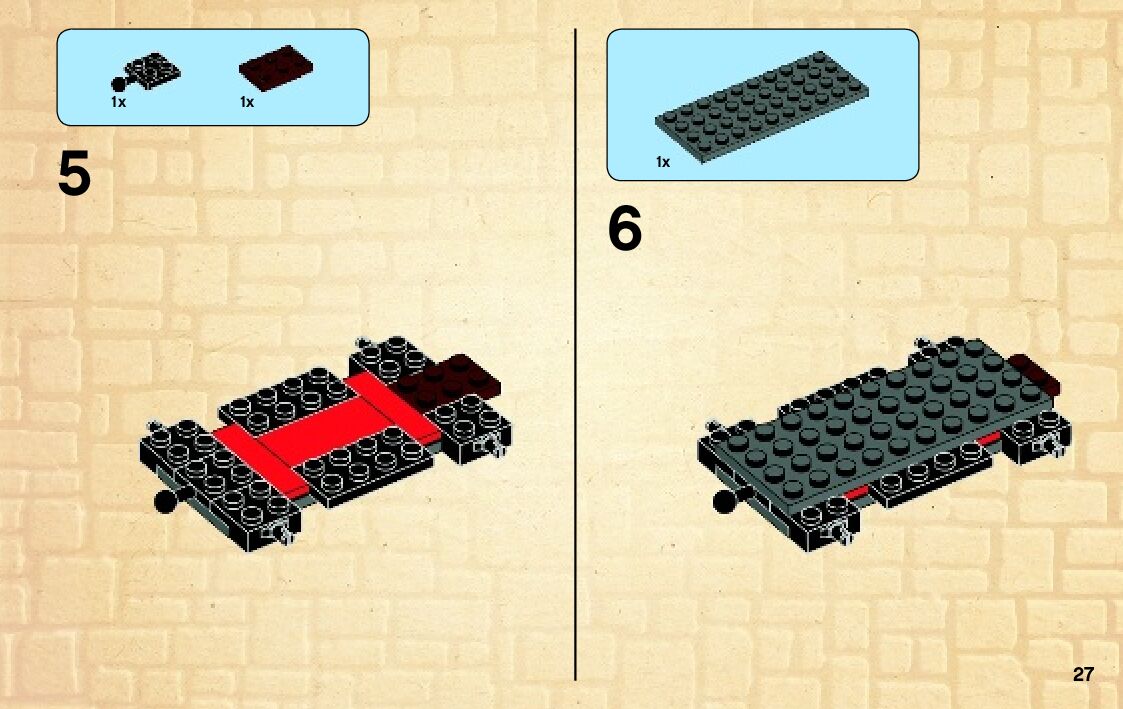 1x
1x

5

1x

6

27