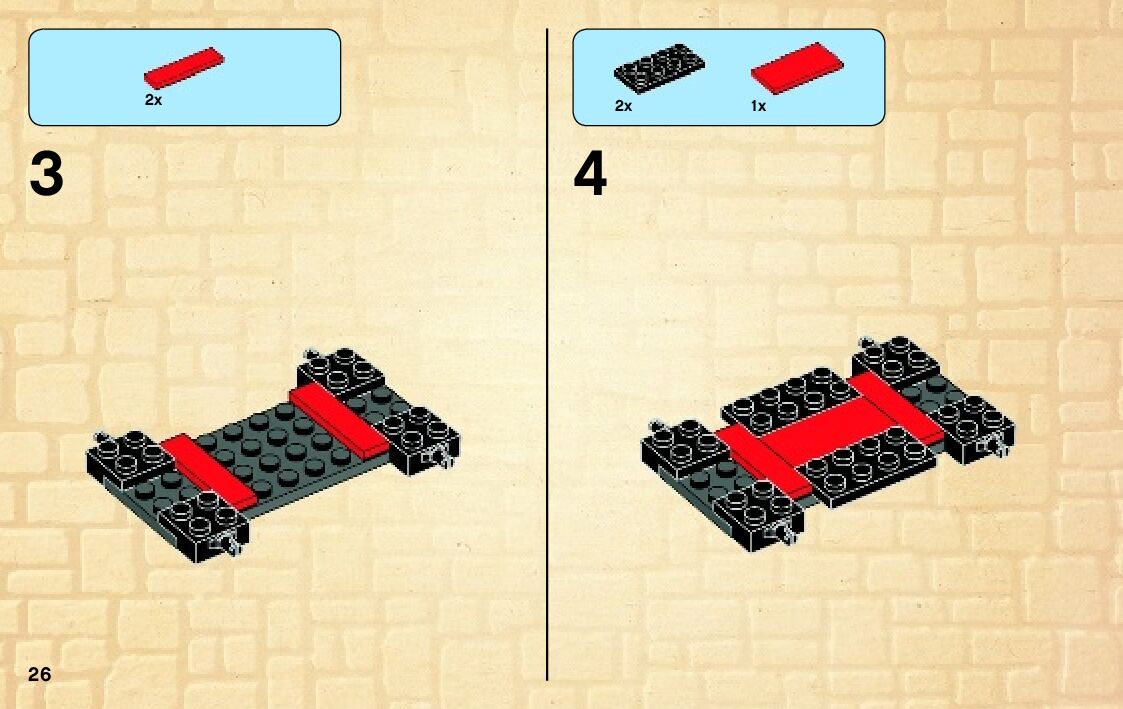 2x

3

2x 1x

4

26