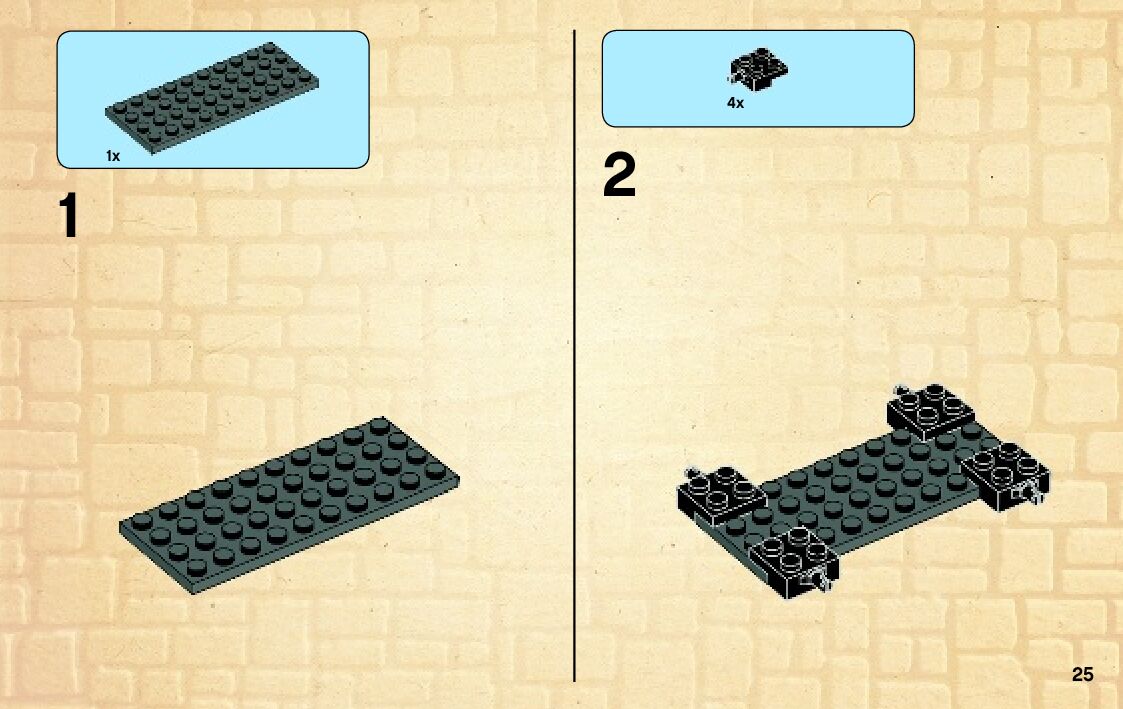 1x

1

4x

2

25