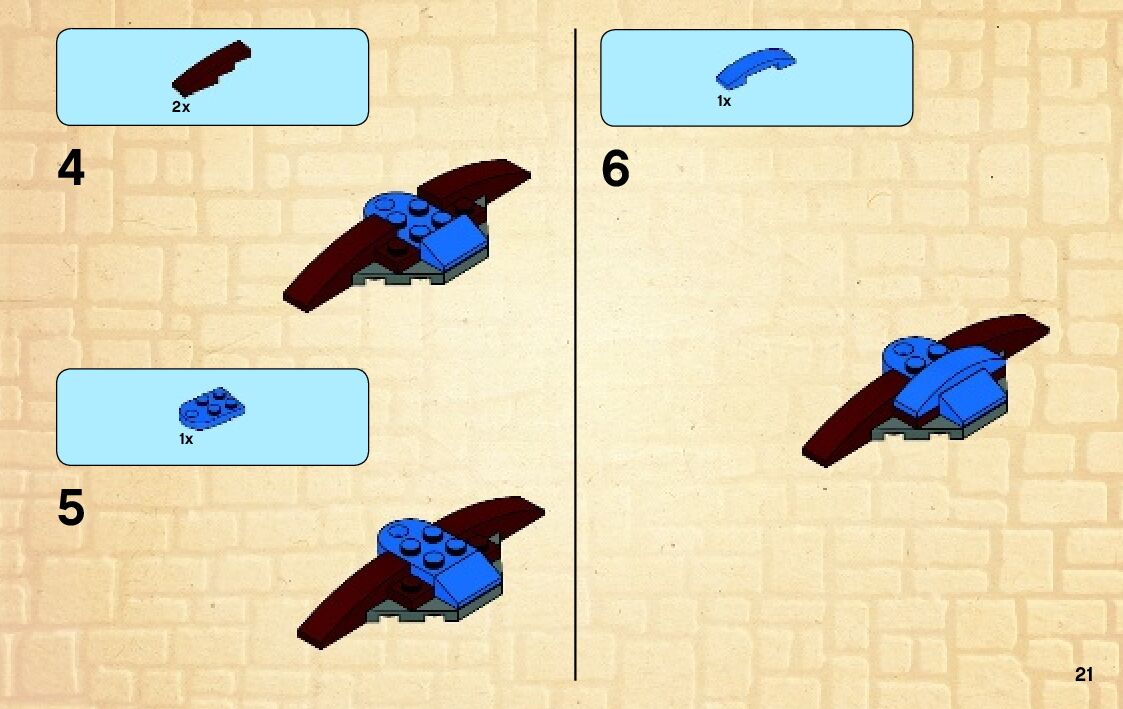 2x

4

1x

5

1x

6

21