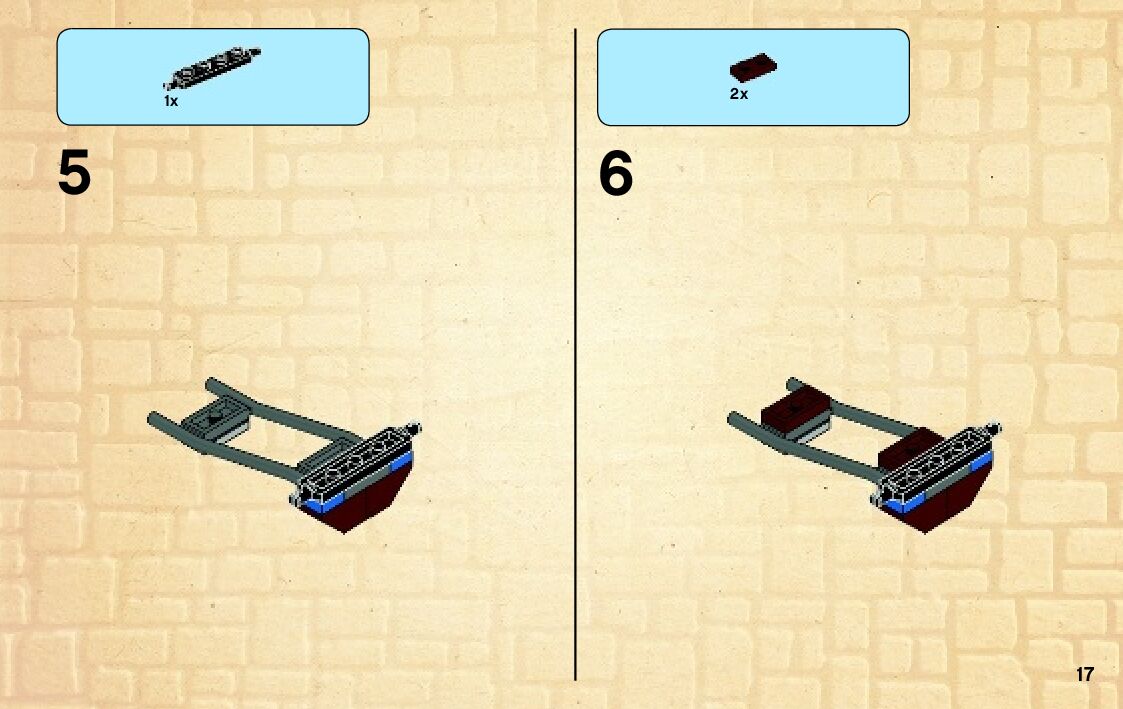 1x

5

2x

6

17