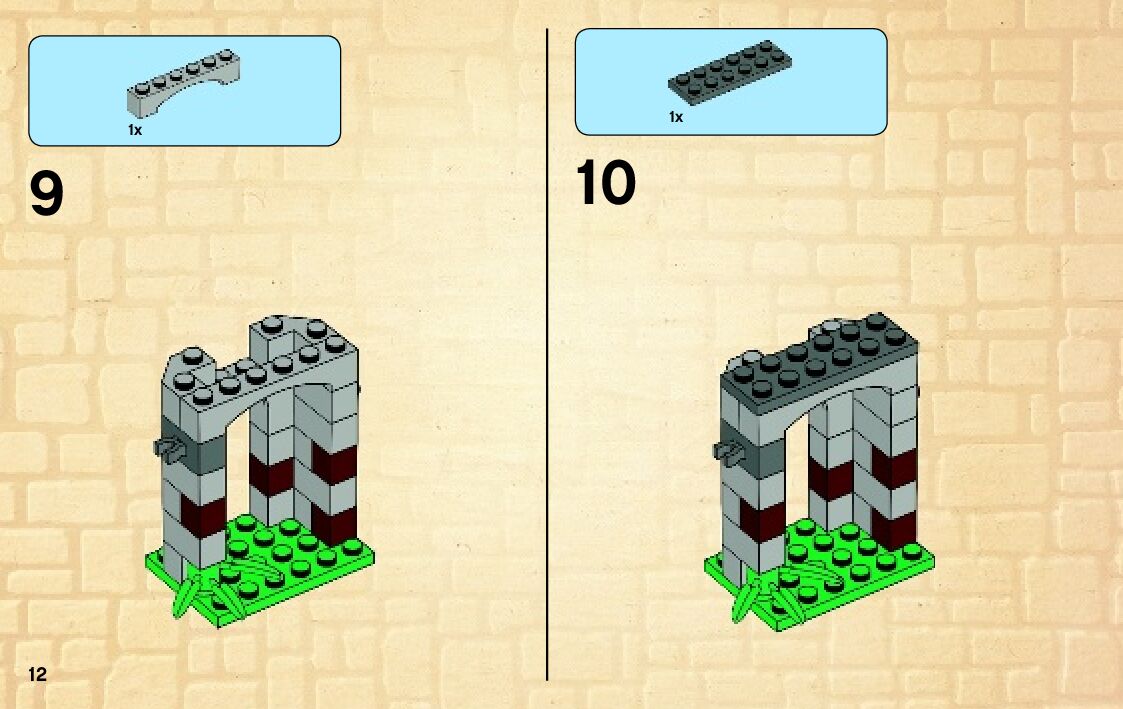 1x

9

1x

10

12