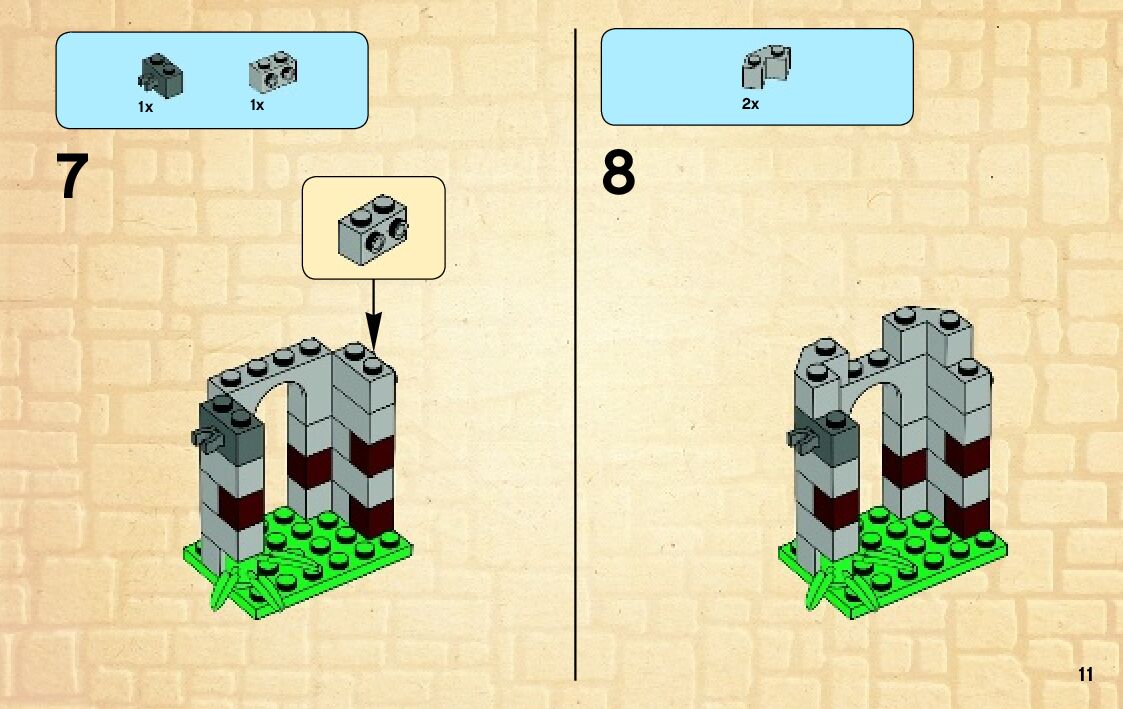 1x 1x

7

2x

8

11