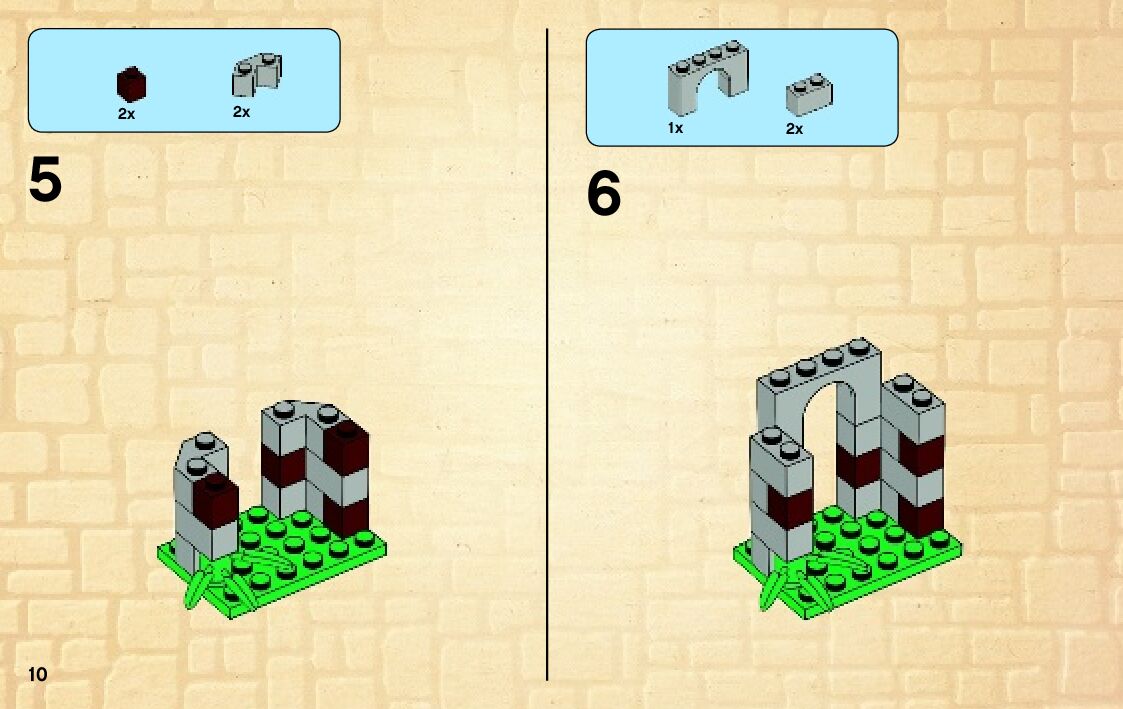 2x 2x

5

1x 2x

6

10