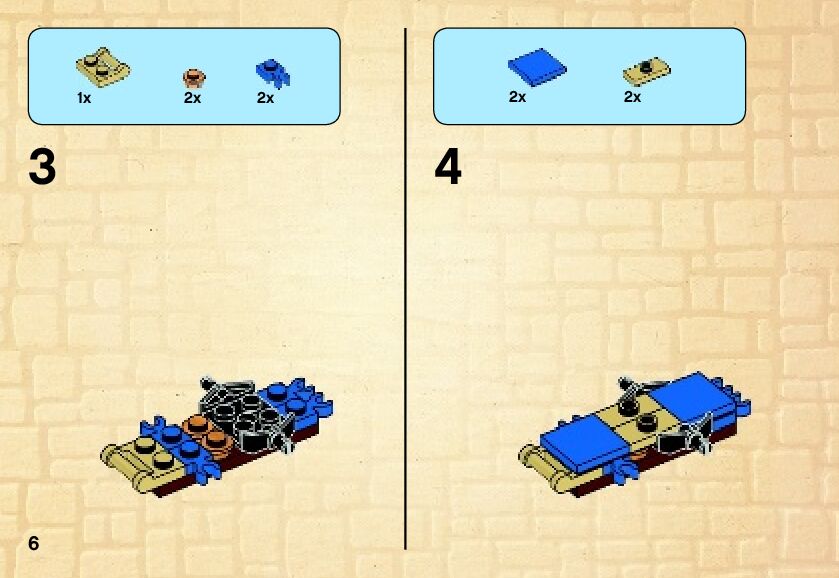 1x 2x 2x

3

2x 2x

4

6