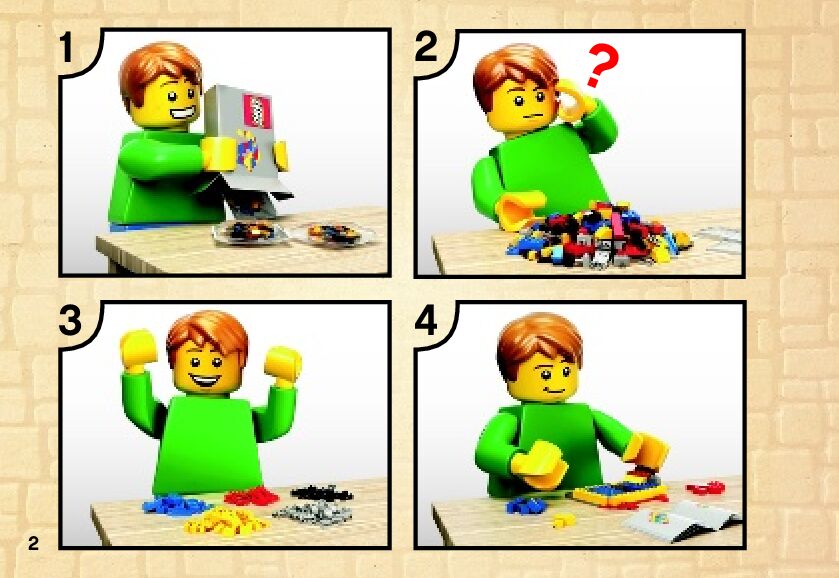 1

2
?

3

4

2