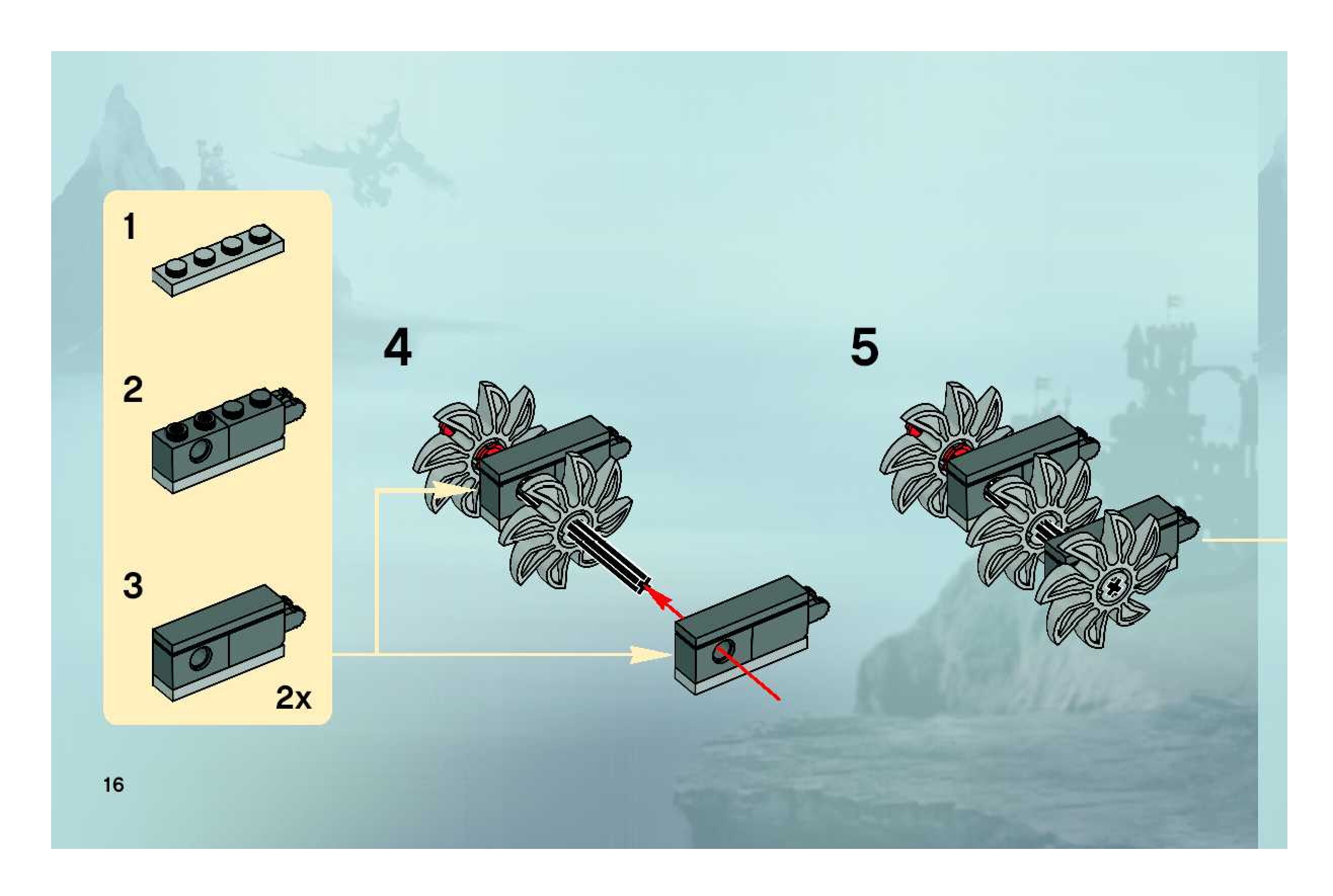 1

2

3

2x

4

5

16