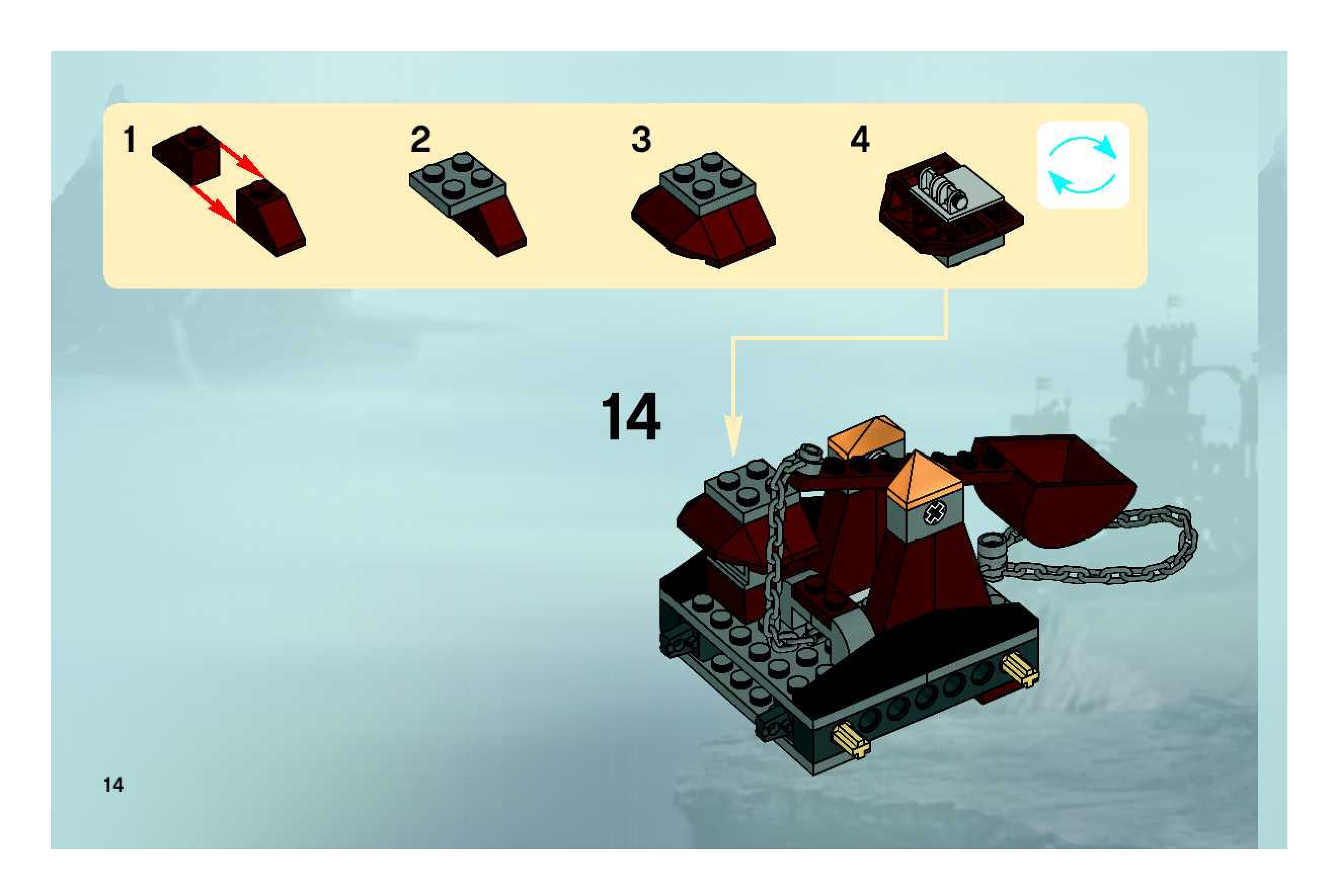 1

2

3

4

14

14