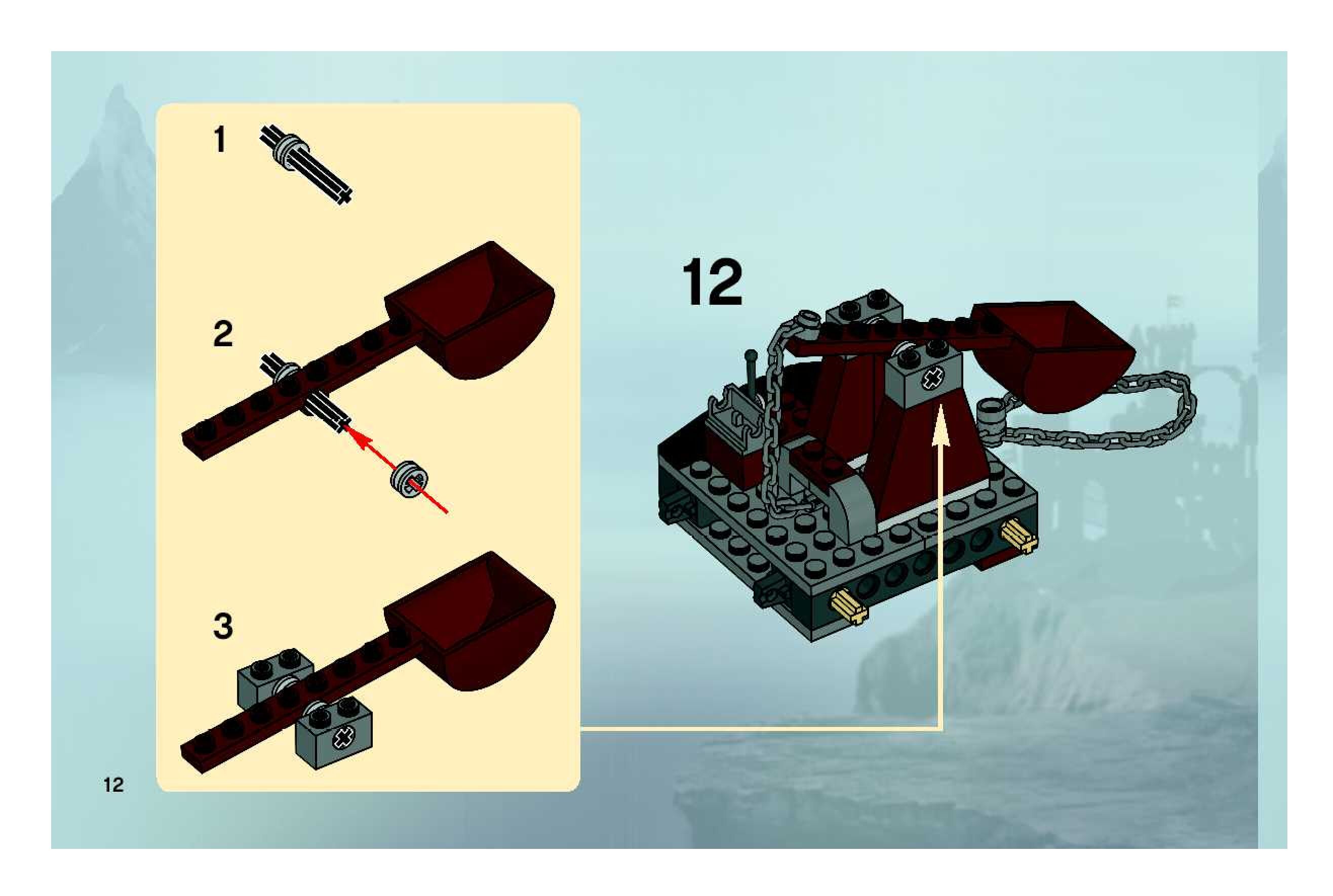 1

2

3

12

12