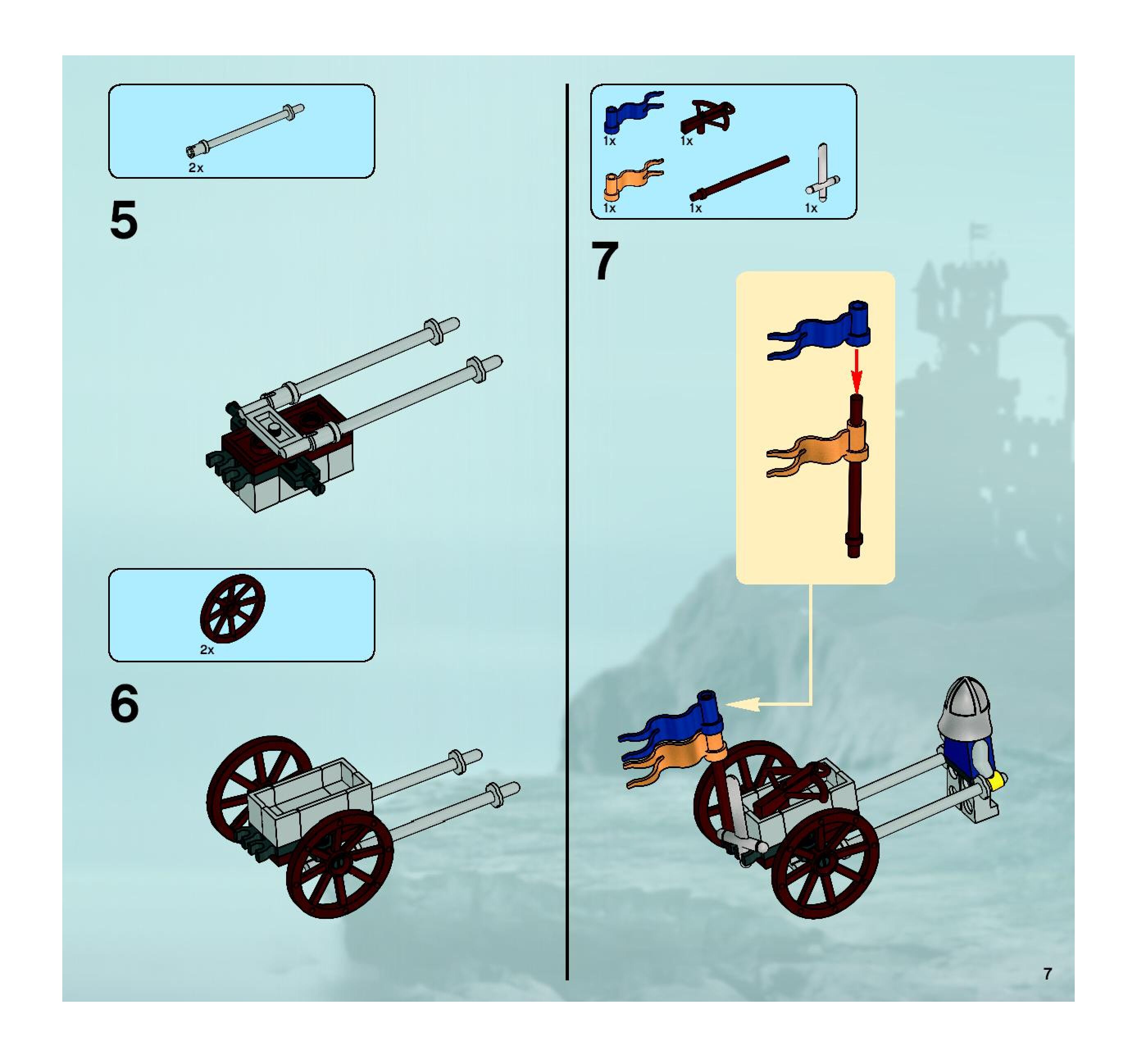 2x

5

2x

6

1x
1x
1x
1x
1x

7

7