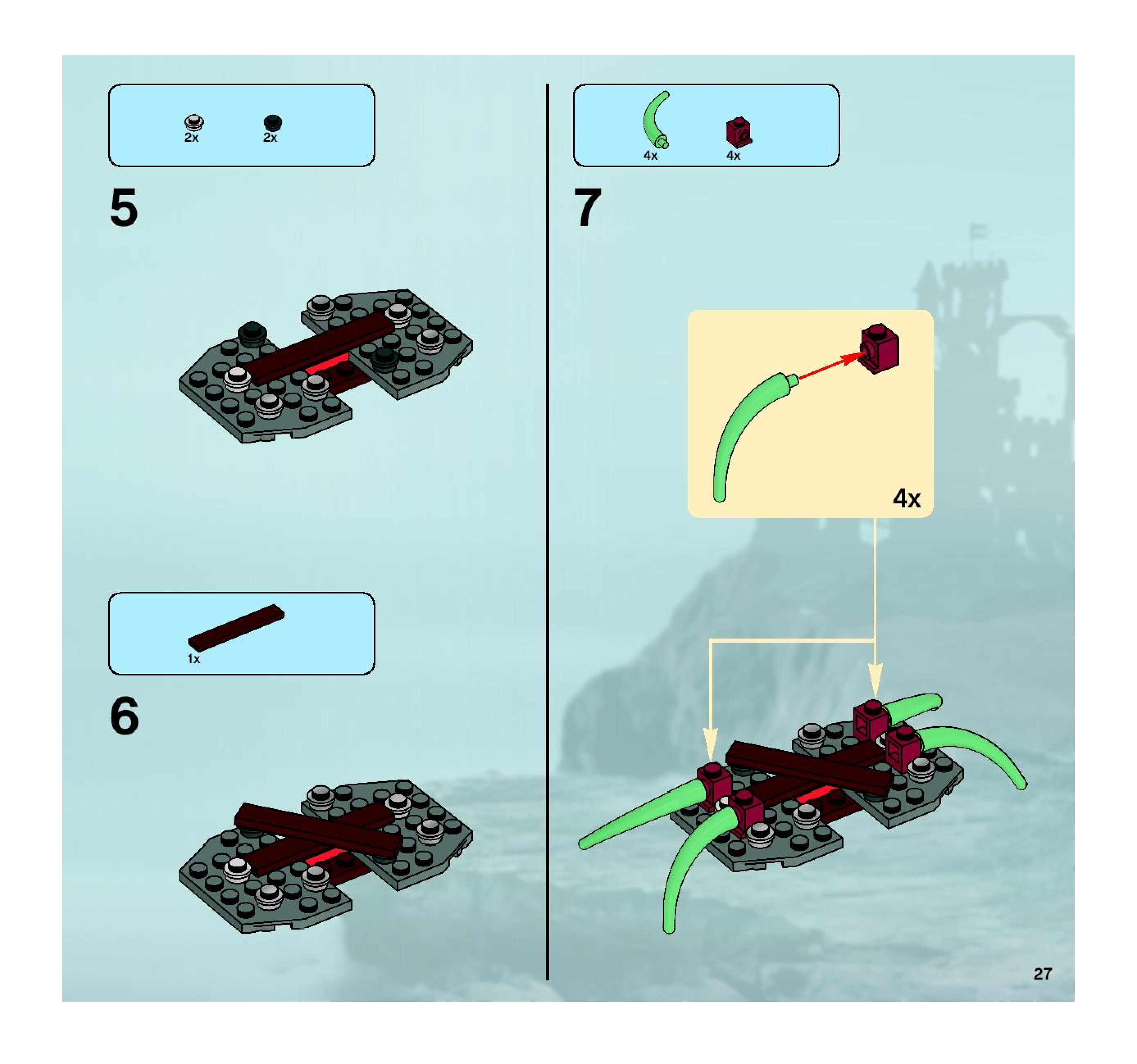 2x 2x

5

1x

6

4x 4x

7

4x

27