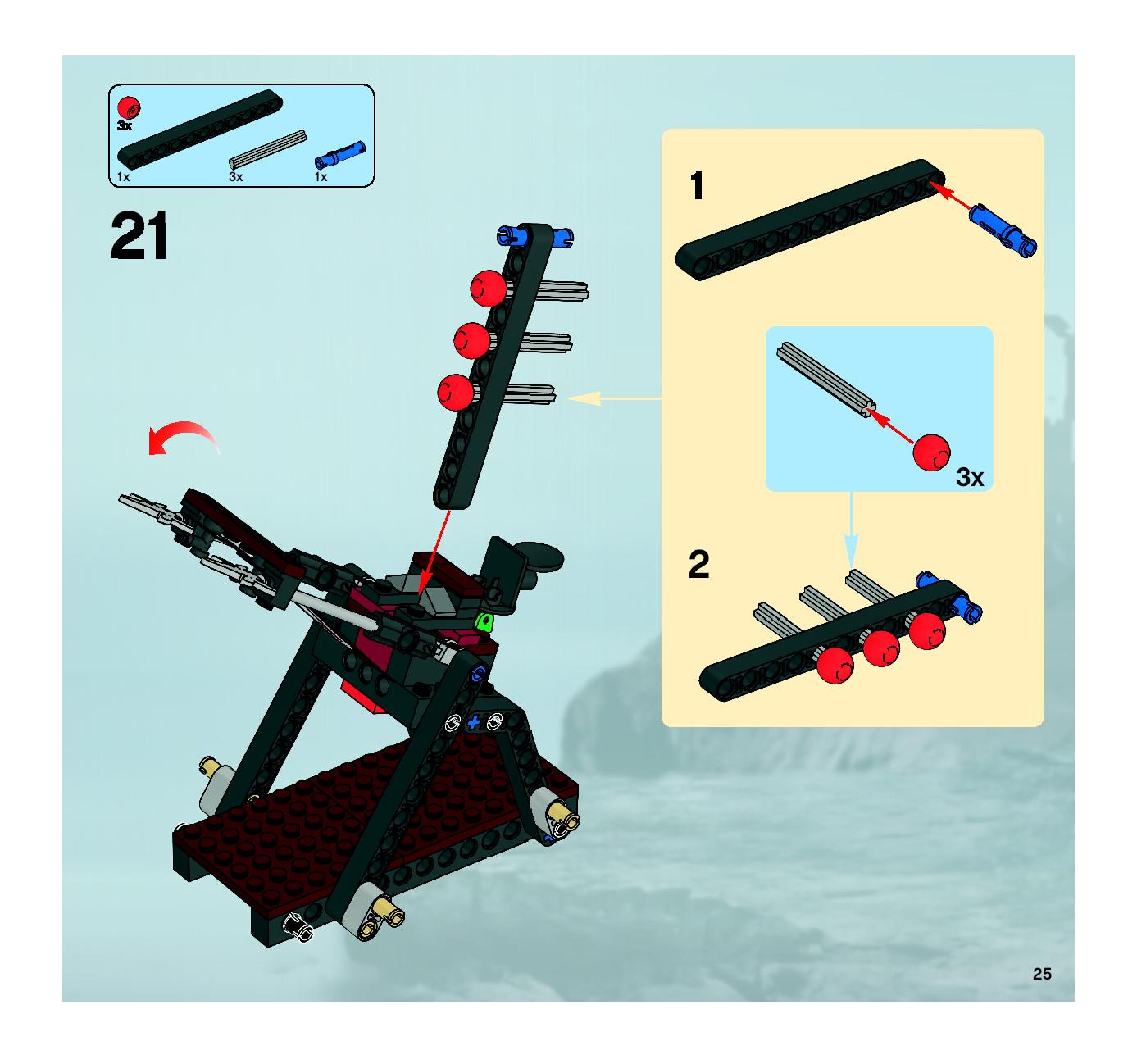 3x
1x
3x
1x

21

1

3x

2

25