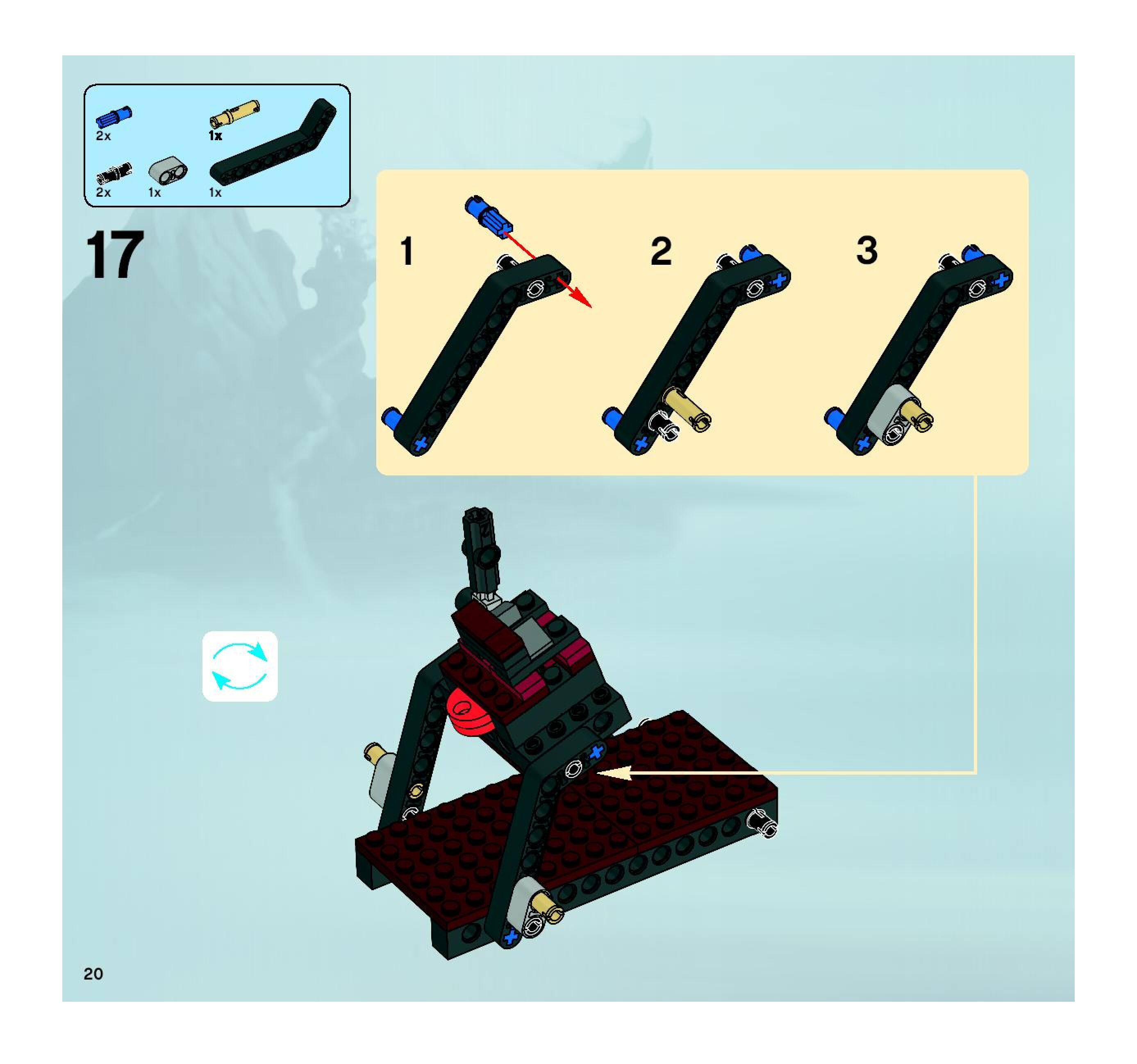 2x
1x
2x
1x
1x

17

1
2
3

20