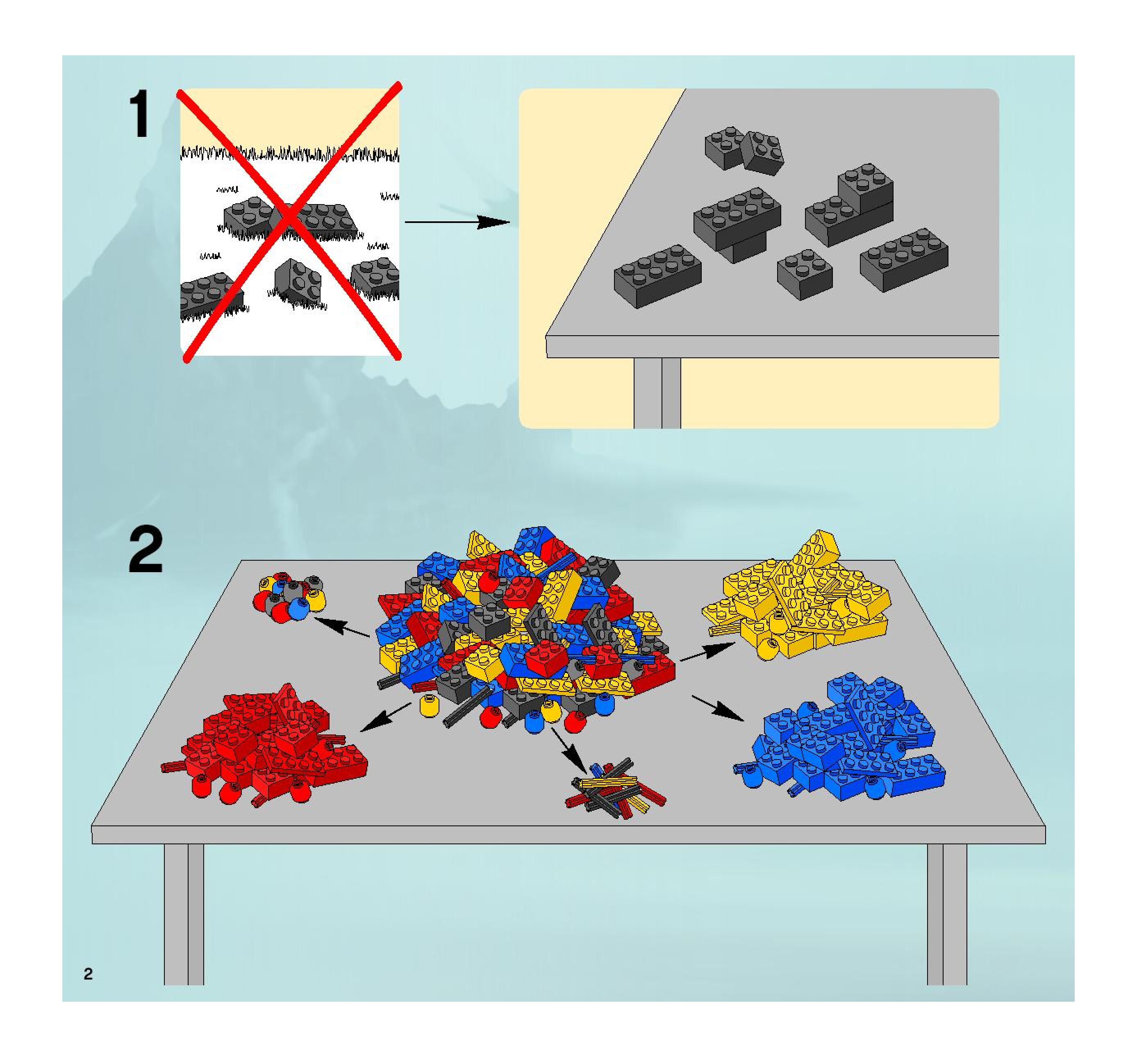 1

2

2