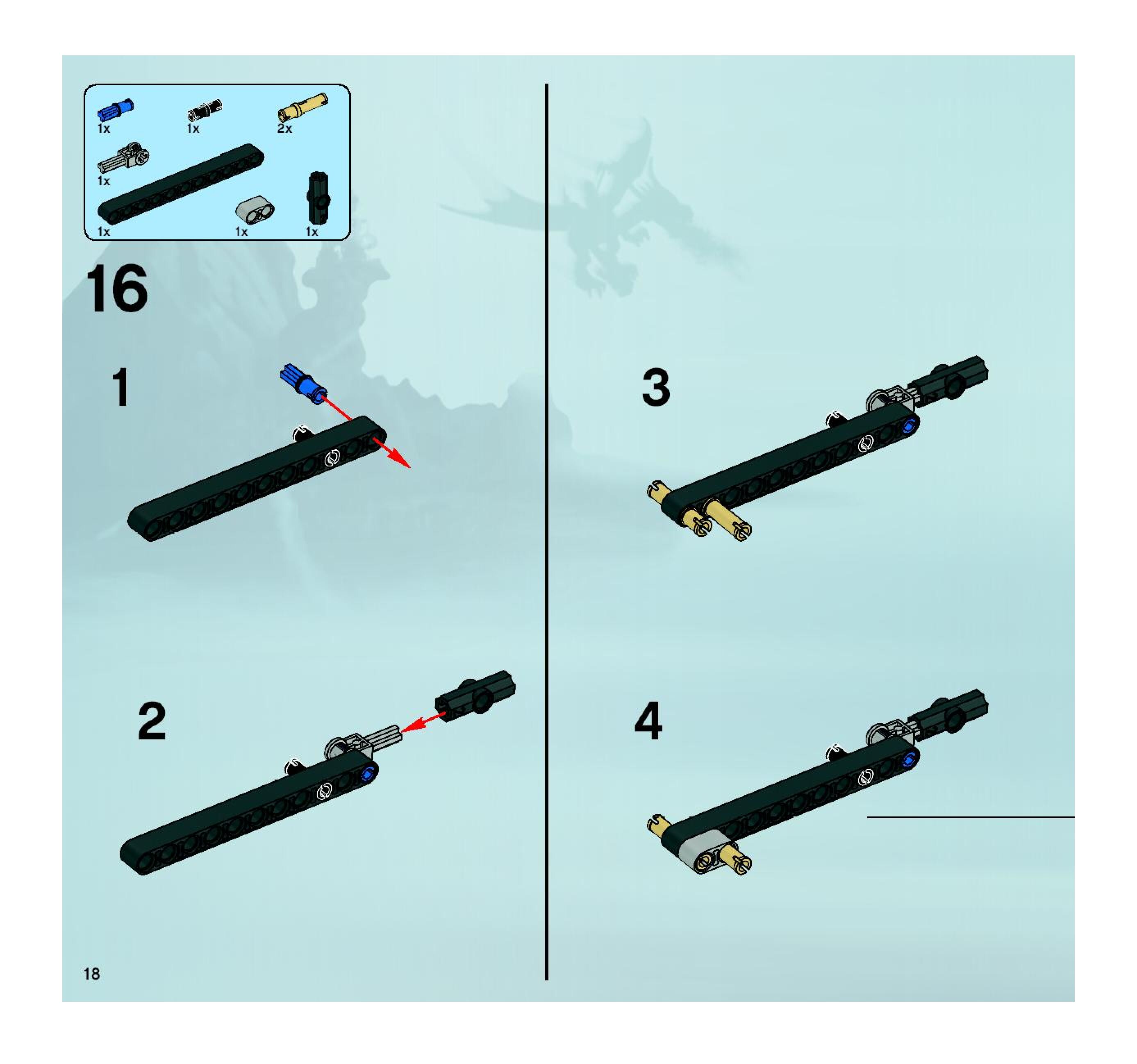 1x 1x 2x

1x

1x 1x 1x

16

1

2

3

4

18