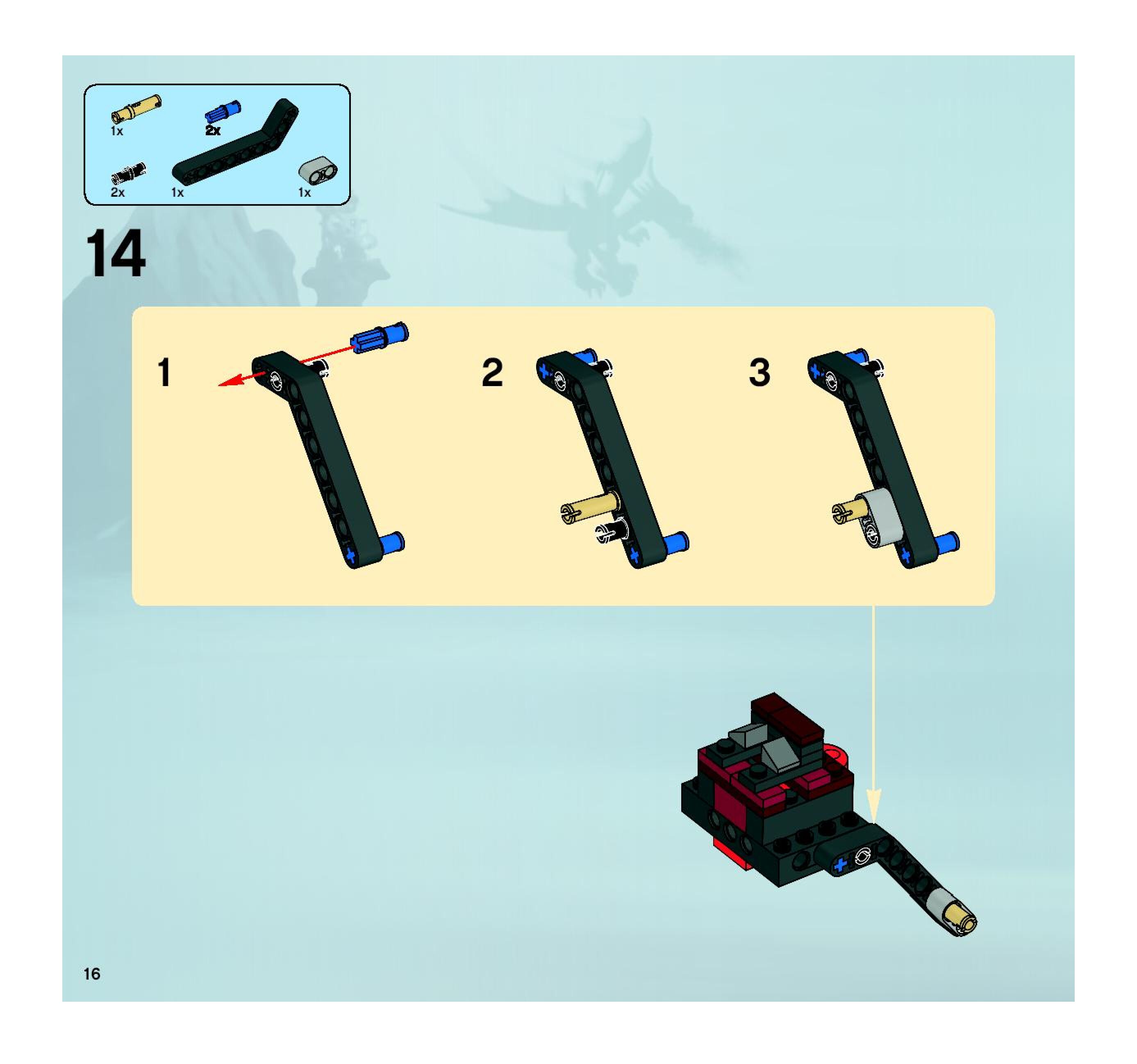 1x
2x
2x
1x
1x

14

1

2

3

16