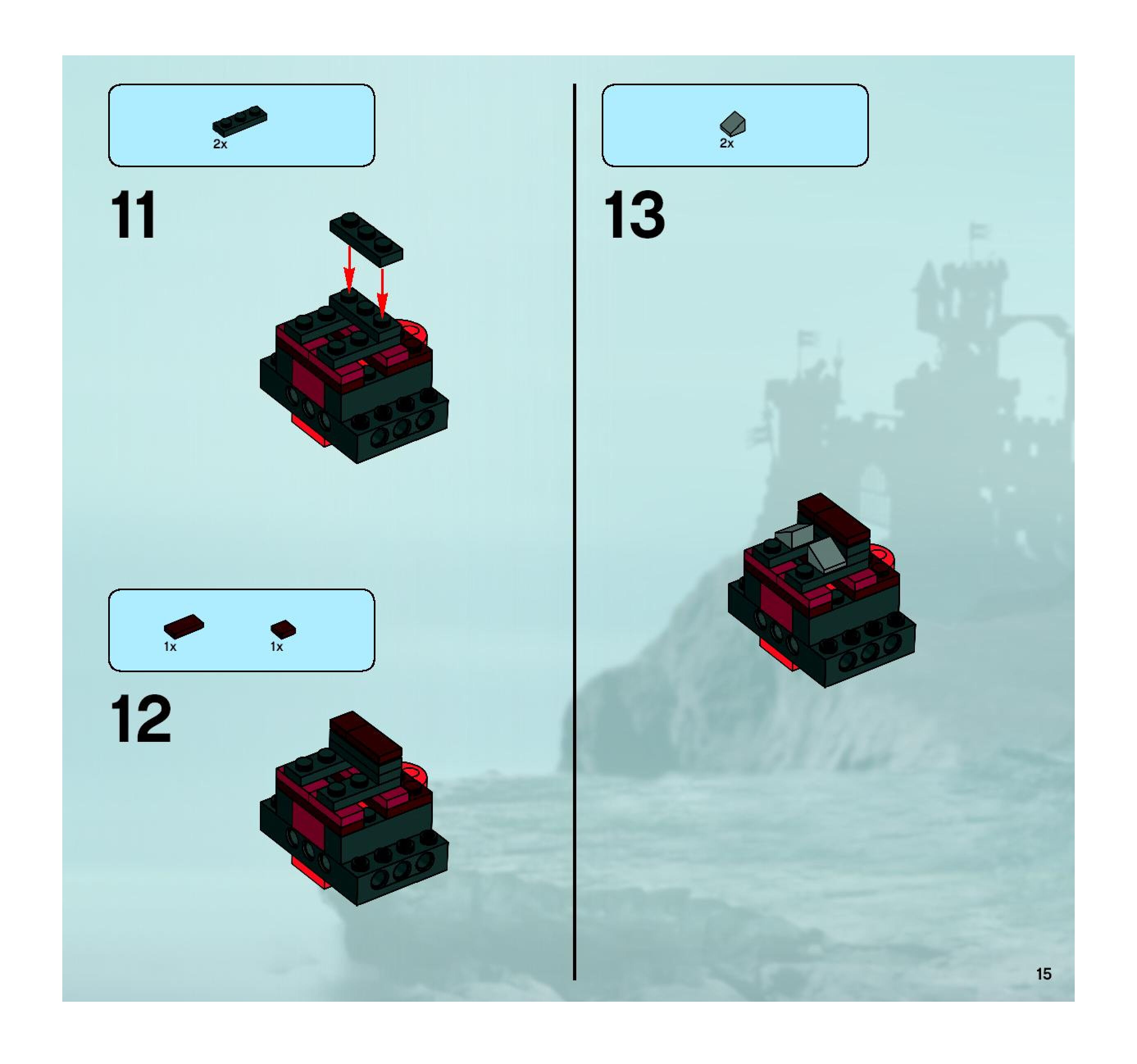 2x

11

1x 1x

12

2x

13

15