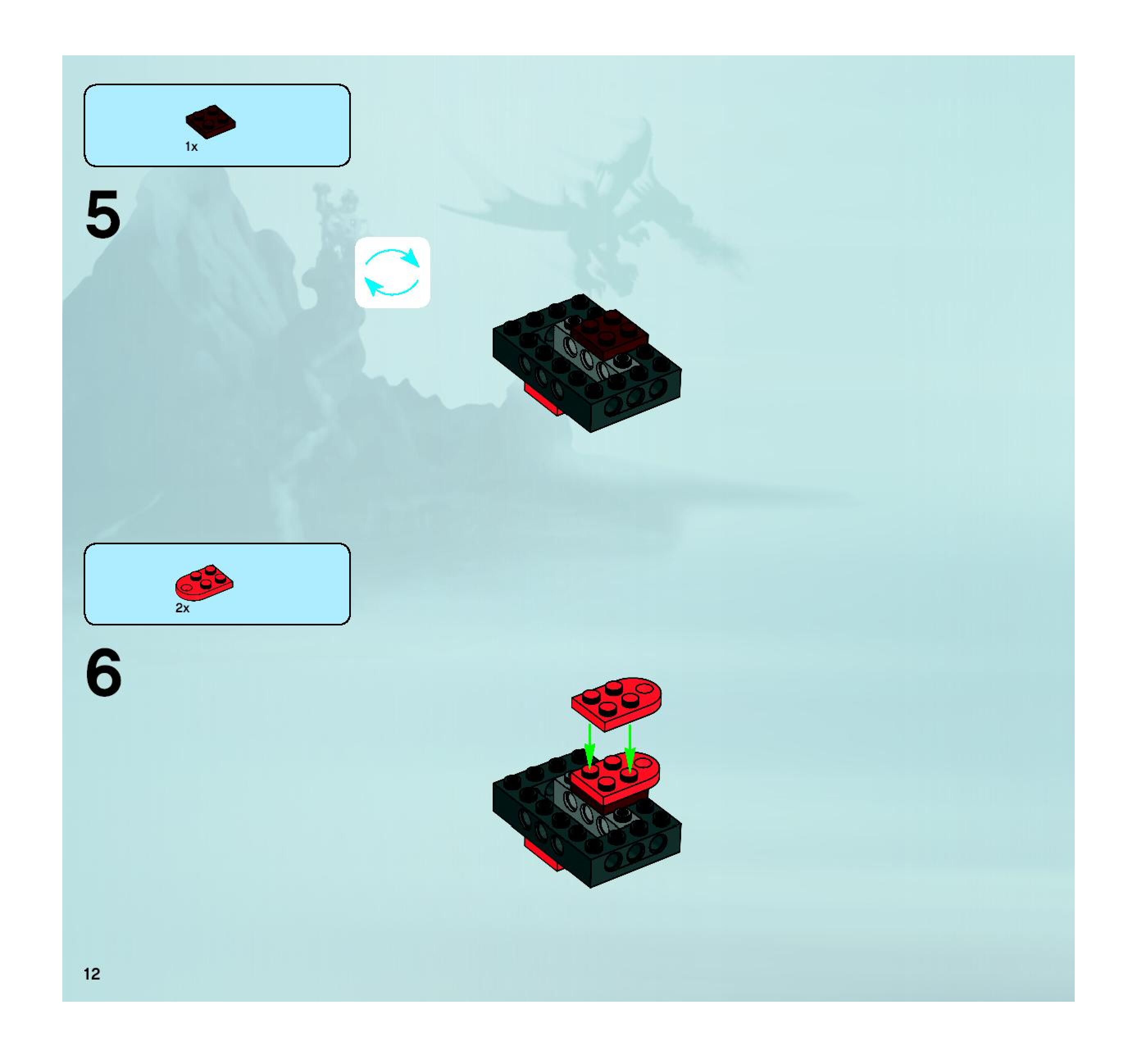 1x

5

2x

6

12