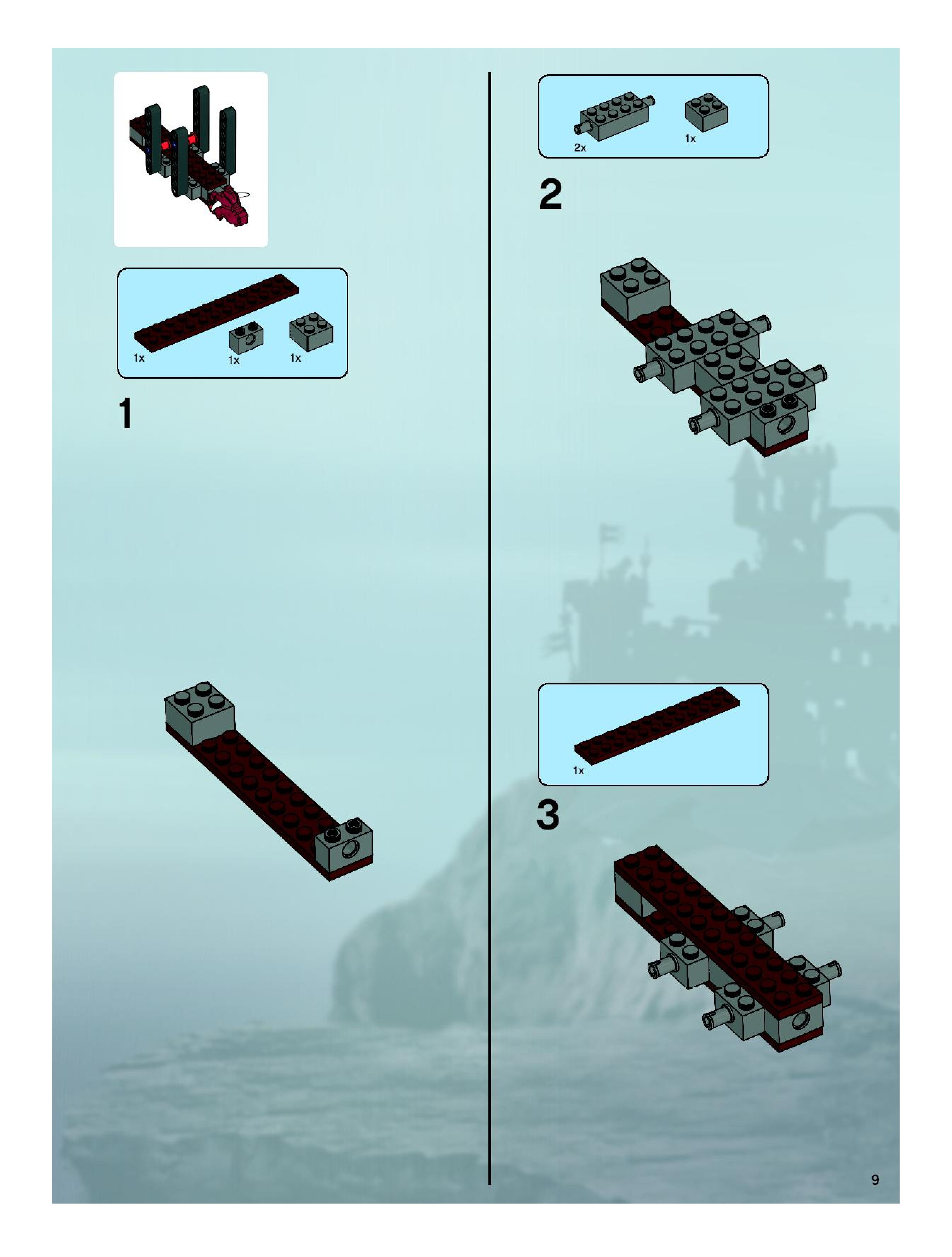 1x 1x 1x

1

2x 1x

2

1x

3

9