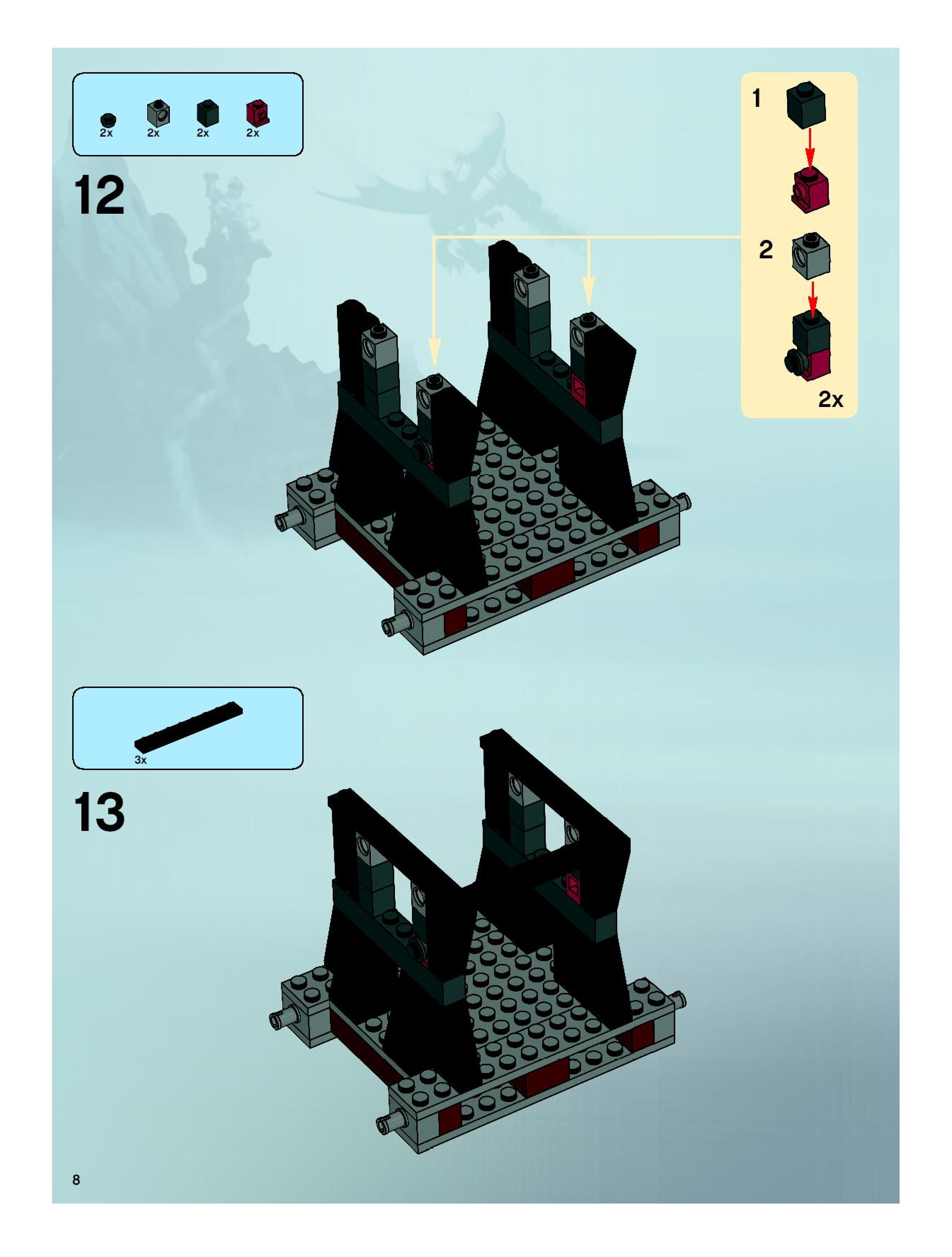 2x 2x 2x 2x

12

1

2

2x

3x

13

8