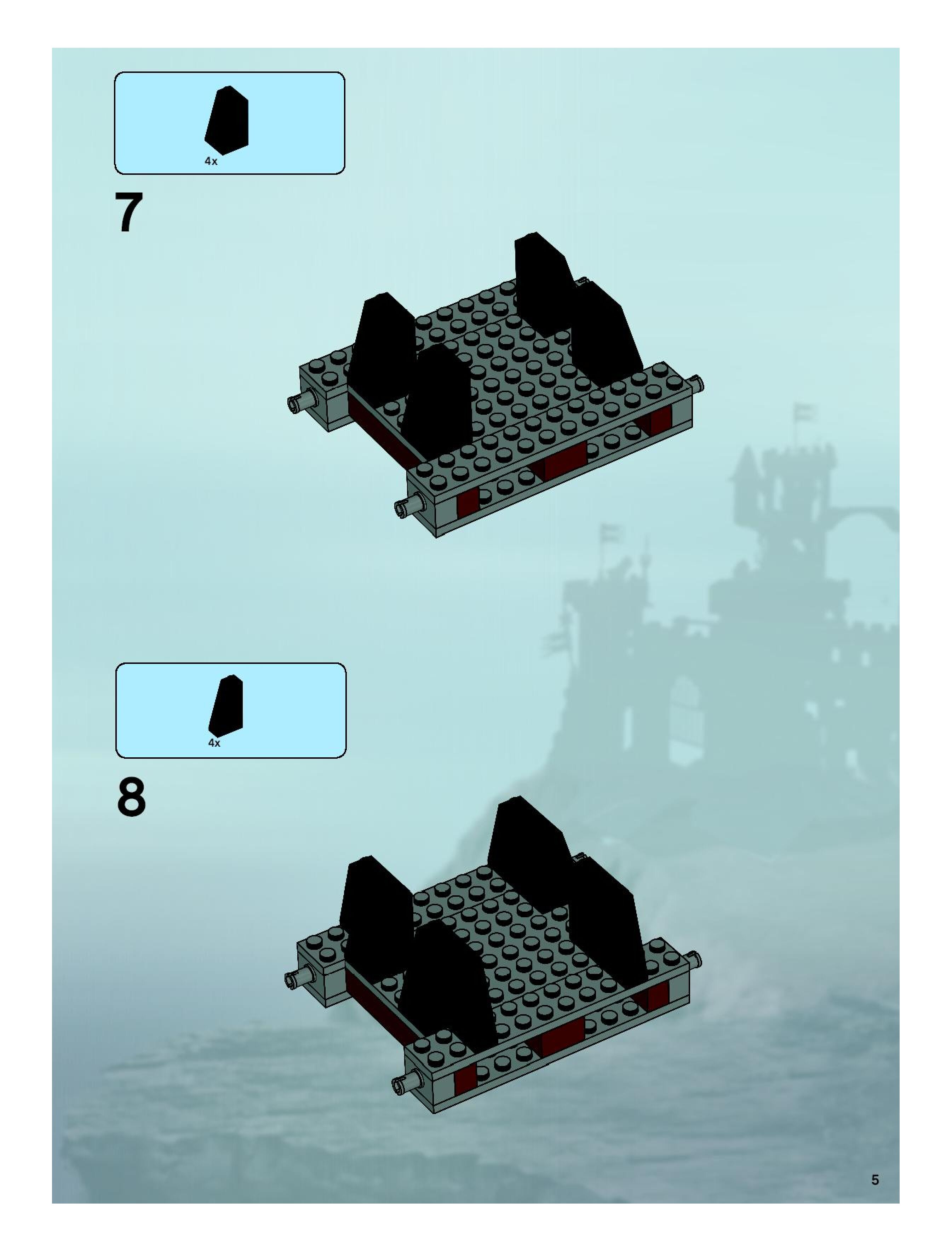 4x

7

4x

8

5