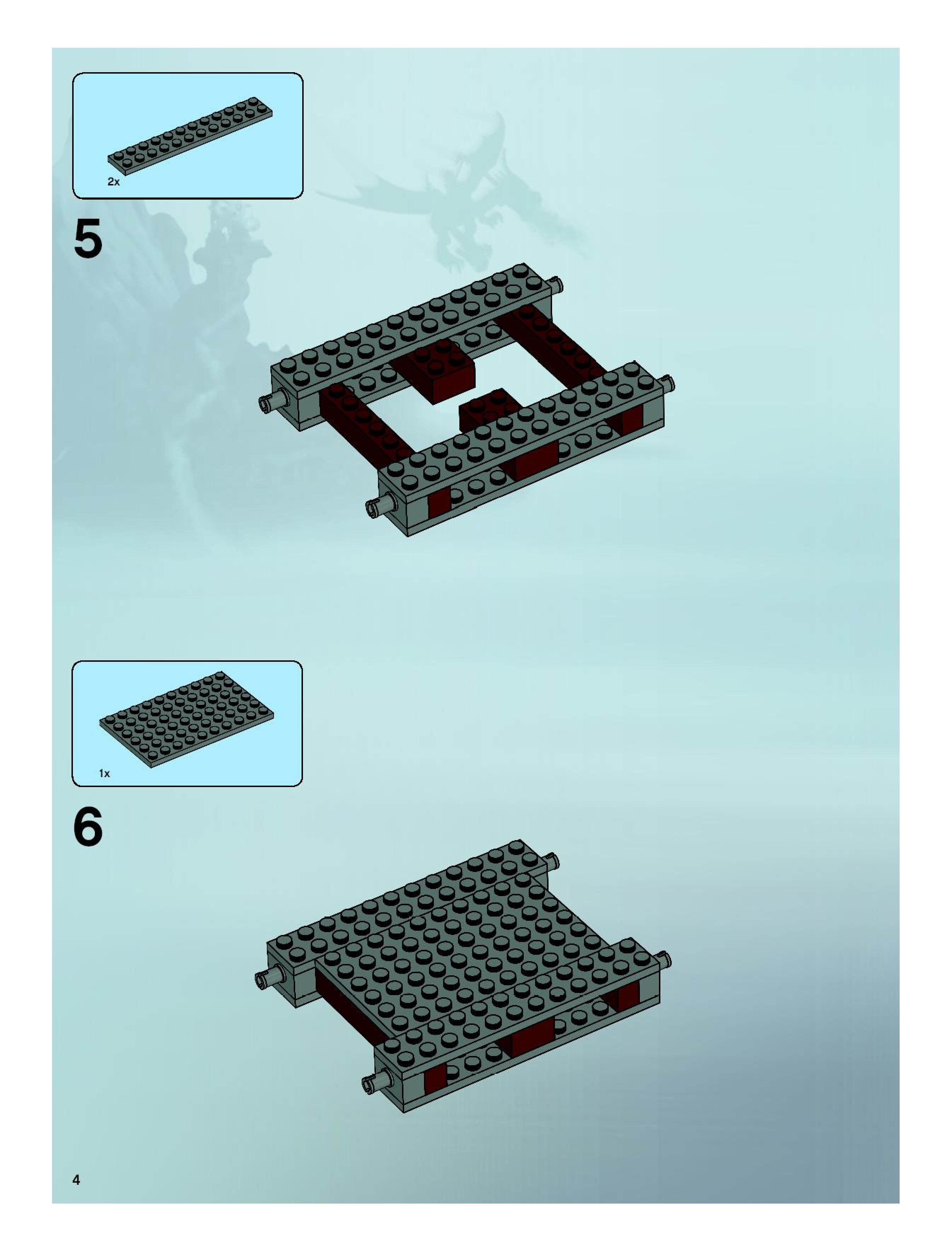 2x

5

1x

6

4